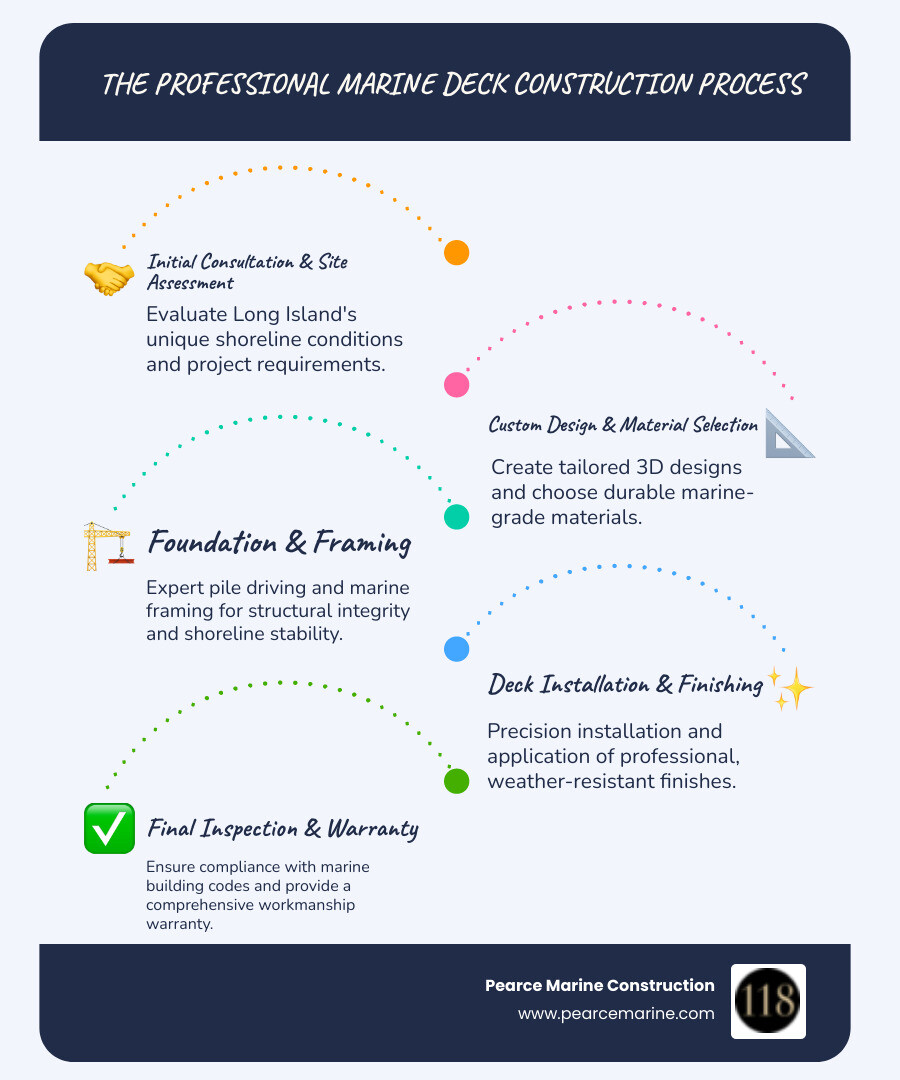 THE PROFESSIONAL MARINE DECK CONSTRUCTION PROCESS

Initial Consultation & Site Assessment

Evaluate Long Island's unique shoreline conditions and project requirements.

Custom Design & Material Selection

Create tailored 3D designs and choose durable marine-grade materials.

Foundation & Framing

Expert pile driving and marine framing for structural integrity and shoreline stability.

Deck Installation & Finishing

Precision installation and application of professional, weather-resistant finishes.

Final Inspection & Warranty

Ensure compliance with marine building codes and provide a comprehensive workmanship warranty.

Pearce Marine Construction
www.pearcemarine.com

118