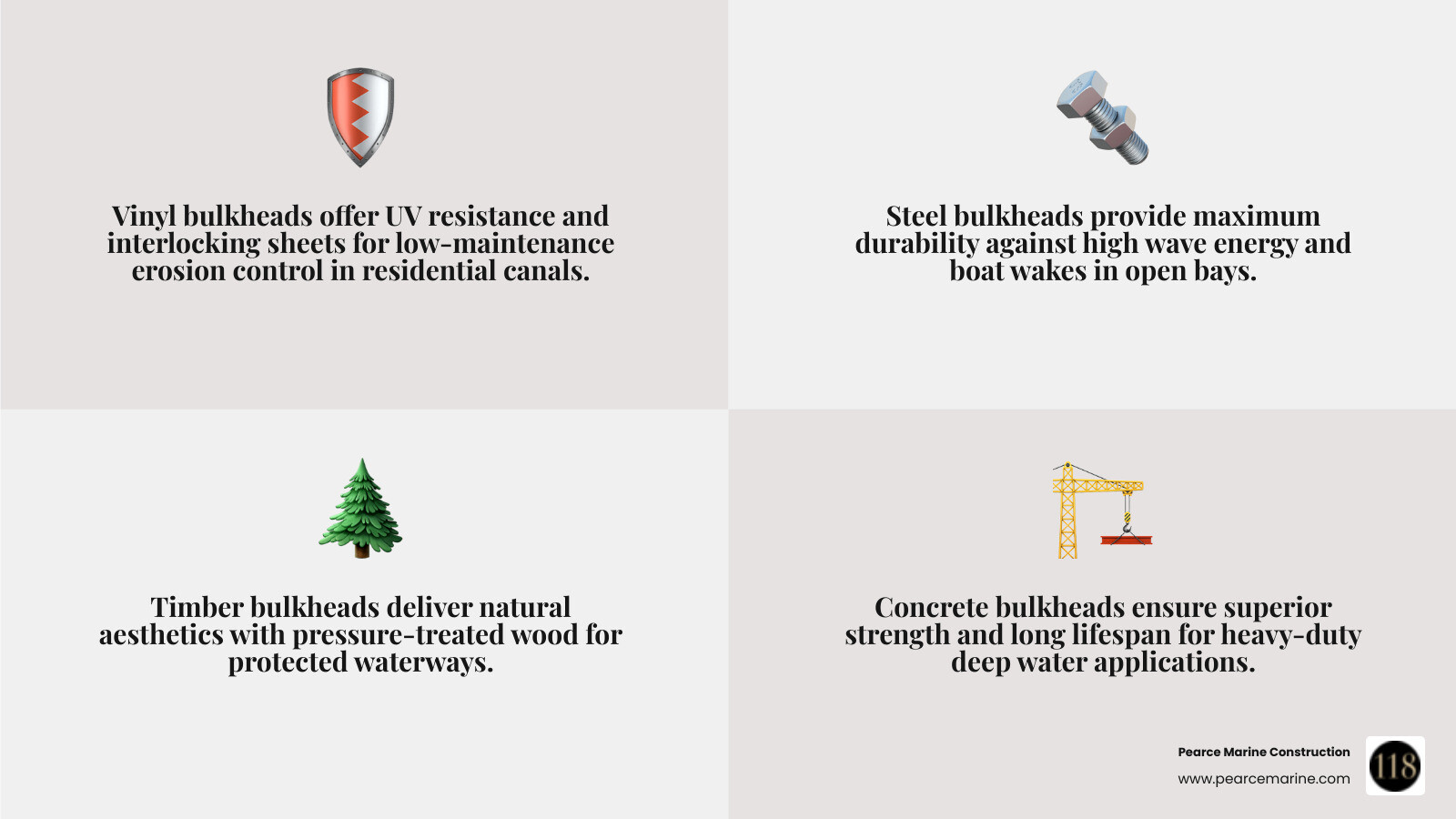 Vinyl bulkheads offer UV resistance and interlocking sheets for low-maintenance erosion control in residential canals.

Steel bulkheads provide maximum durability against high wave energy and boat wakes in open bays.

Timber bulkheads deliver natural aesthetics with pressure-treated wood for protected waterways.

Concrete bulkheads ensure superior strength and long lifespan for heavy-duty deep water applications.

Pearce Marine Construction
www.pearcemarine.com

118