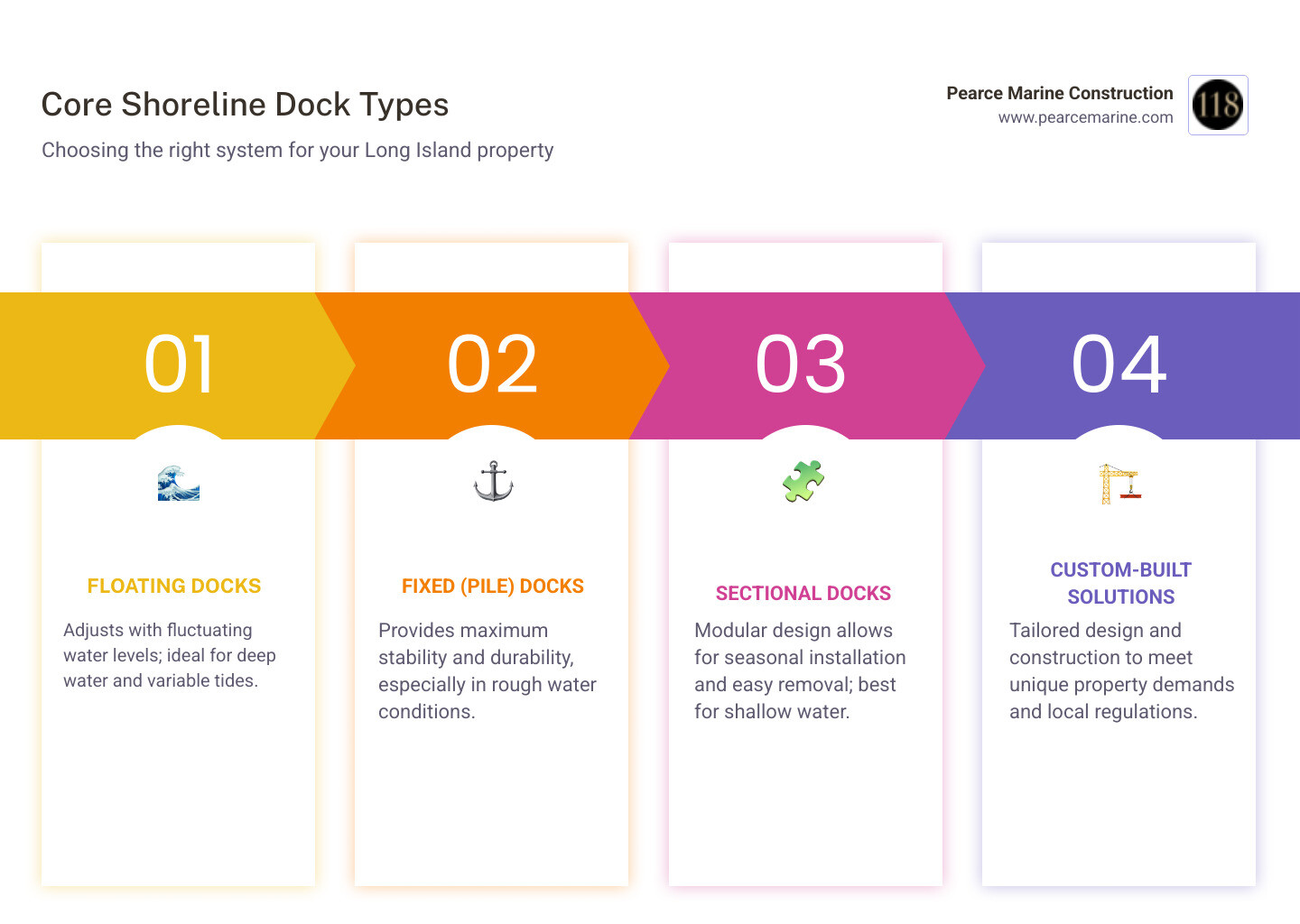 Core Shoreline Dock Types

Choosing the right system for your Long Island property

Pearce Marine Construction
www.pearcemarine.com

118

01

FLOATING DOCKS

Adjusts with fluctuating water levels; ideal for deep water and variable tides.

02

FIXED (PILE) DOCKS

Provides maximum stability and durability, especially in rough water conditions.

03

SECTIONAL DOCKS

Modular design allows for seasonal installation and easy removal; best for shallow water.

04

CUSTOM-BUILT SOLUTIONS

Tailored design and construction to meet unique property demands and local regulations.