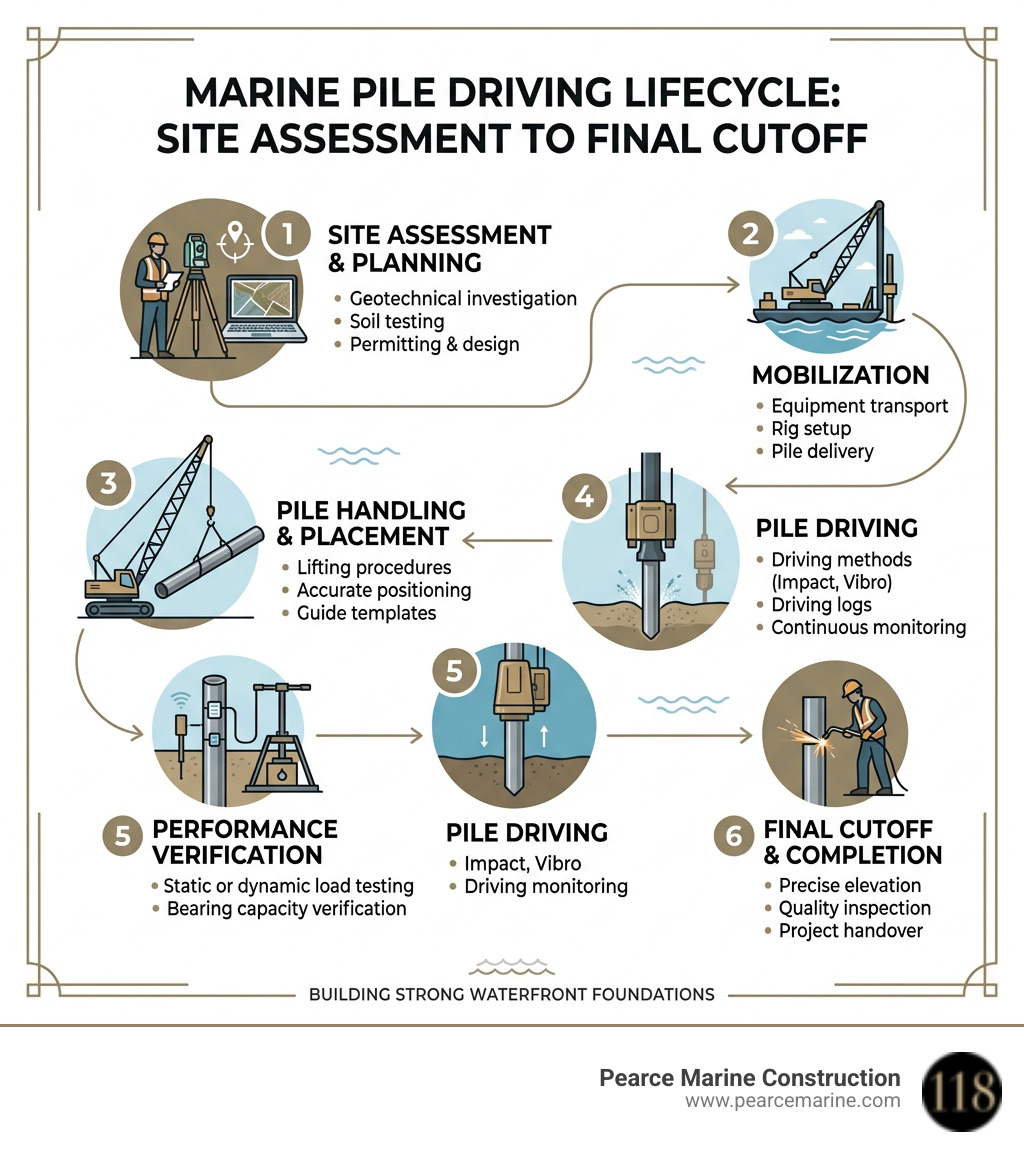 MARINE PILE DRIVING LIFECYCLE: SITE ASSESSMENT TO FINAL CUTOFF

1 SITE ASSESSMENT & PLANNING
• Geotechnical investigation
• Soil testing
• Permitting & design

2 MOBILIZATION
• Equipment transport
• Rig setup
• Pile delivery

3 PILE HANDLING & PLACEMENT
• Lifting procedures
• Accurate positioning
• Guide templates

4 PILE DRIVING
• Driving methods (Impact, Vibro)
• Driving logs
• Continuous monitoring

5 PERFORMANCE VERIFICATION
• Static or dynamic load testing
• Bearing capacity verification

5 PILE DRIVING
• Impact, Vibro
• Driving monitoring

6 FINAL CUTOFF & COMPLETION
• Precise elevation
• Quality inspection
• Project handover

BUILDING STRONG WATERFRONT FOUNDATIONS

Pearce Marine Construction
www.pearcemarine.com
118