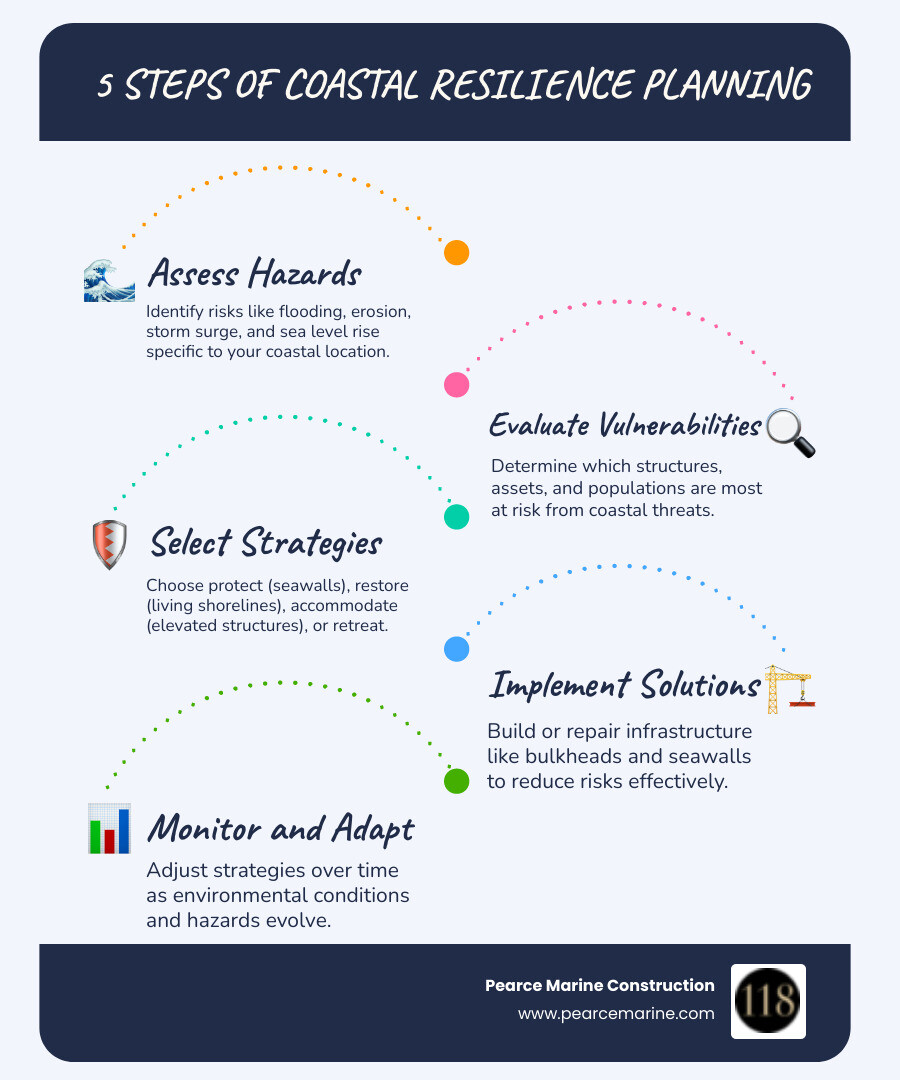 5 STEPS OF COASTAL RESILIENCE PLANNING

Assess Hazards

Identify risks like flooding, erosion, storm surge, and sea level rise specific to your coastal location.

Evaluate Vulnerabilities

Determine which structures, assets, and populations are most at risk from coastal threats.

Select Strategies

Choose protect (seawalls), restore (living shorelines), accommodate (elevated structures), or retreat.

Implement Solutions

Build or repair infrastructure like bulkheads and seawalls to reduce risks effectively.

Monitor and Adapt

Adjust strategies over time as environmental conditions and hazards evolve.

Pearce Marine Construction
www.pearcemarine.com

118