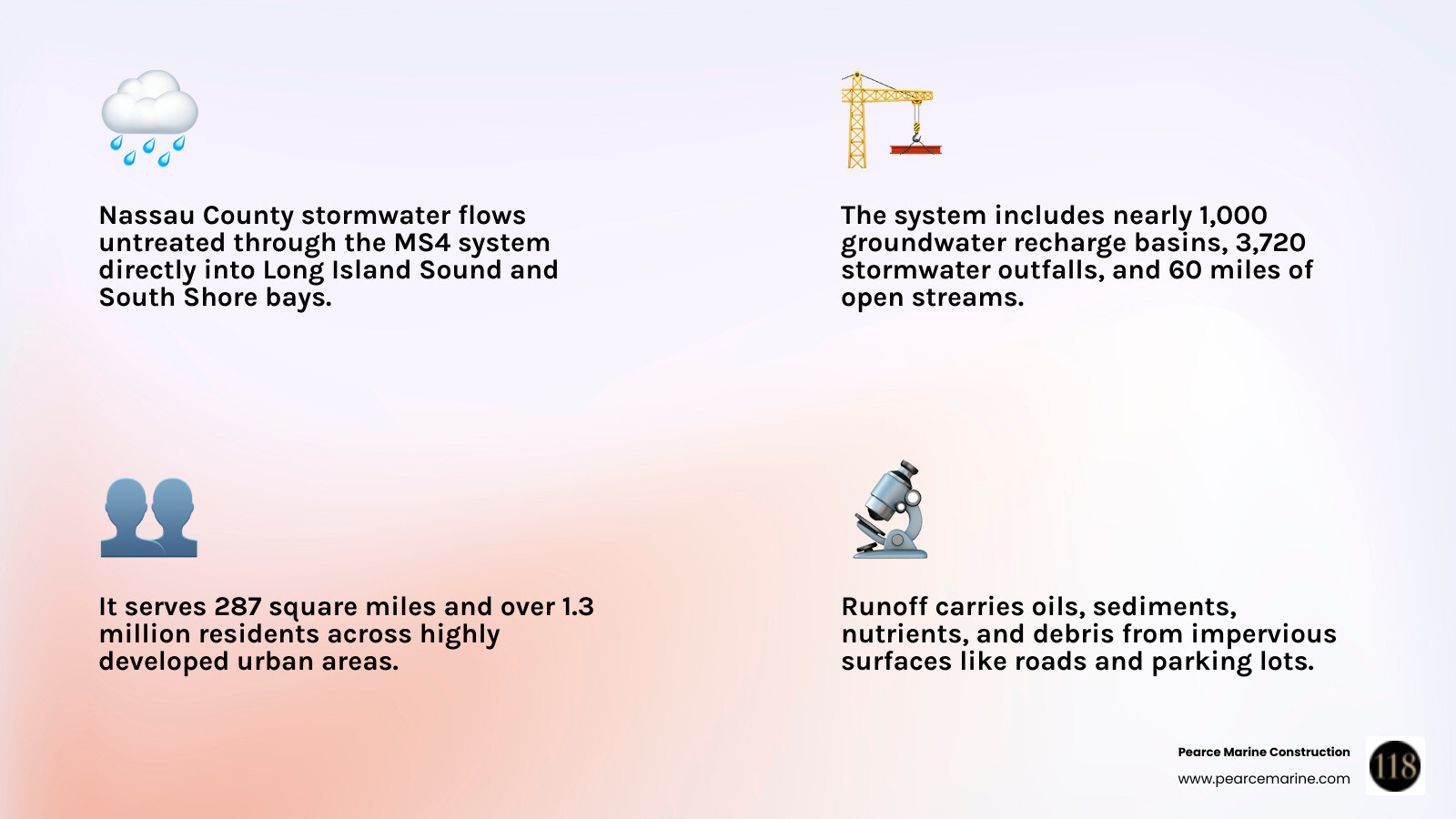 Nassau County stormwater flows untreated through the MS4 system directly into Long Island Sound and South Shore bays.

The system includes nearly 1,000 groundwater recharge basins, 3,720 stormwater outfalls, and 60 miles of open streams.

It serves 287 square miles and over 1.3 million residents across highly developed urban areas.

Runoff carries oils, sediments, nutrients, and debris from impervious surfaces like roads and parking lots.

Pearce Marine Construction
www.pearcemarine.com

118