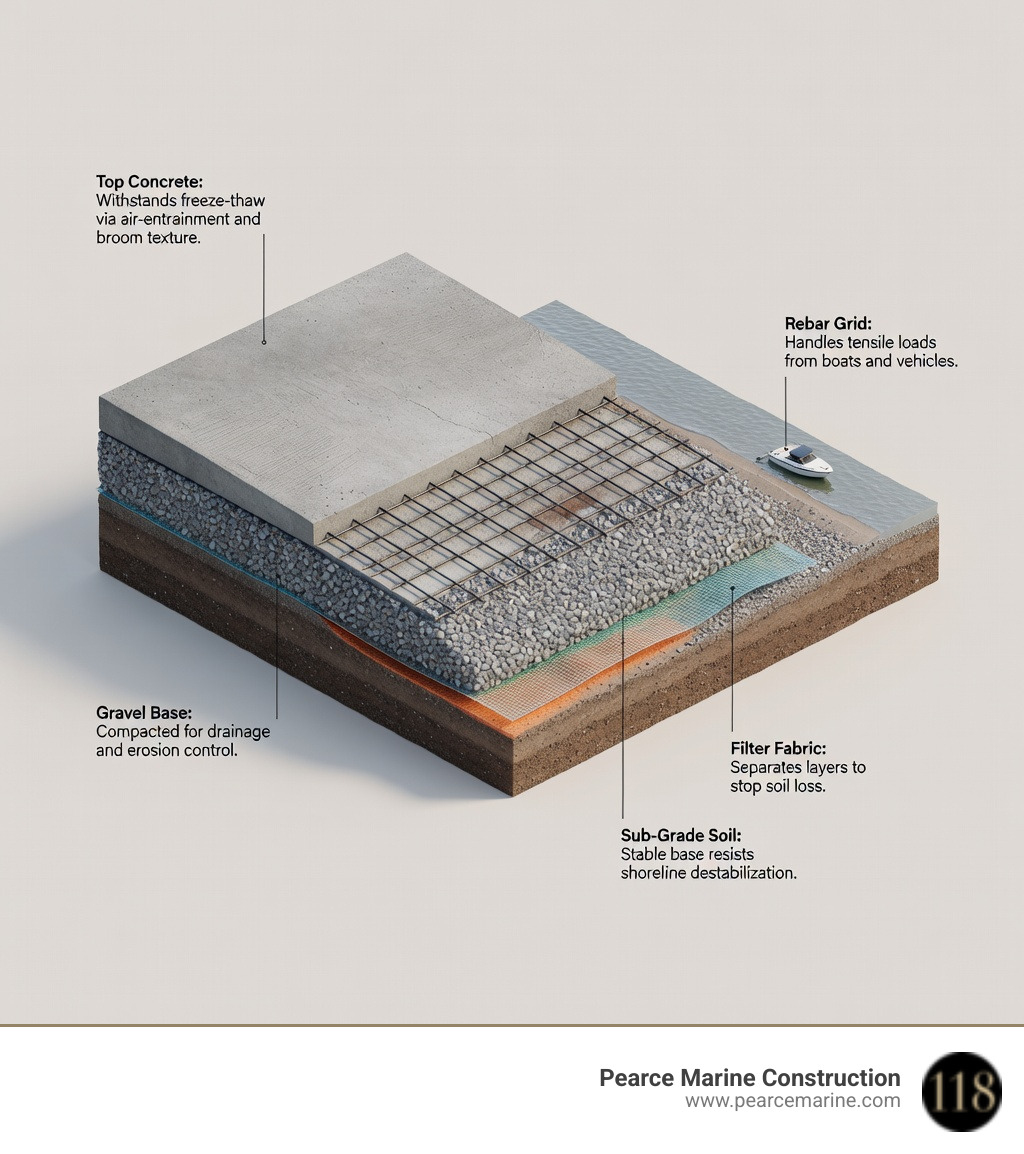 Top Concrete:
Withstands freeze-thaw via air-entrainment and broom texture.

Rebar Grid:
Handles tensile loads from boats and vehicles.

Gravel Base:
Compacted for drainage and erosion control.

Filter Fabric:
Separates layers to stop soil loss.

Sub-Grade Soil:
Stable base resists shoreline destabilization.

Pearce Marine Construction
www.pearcemarine.com

118