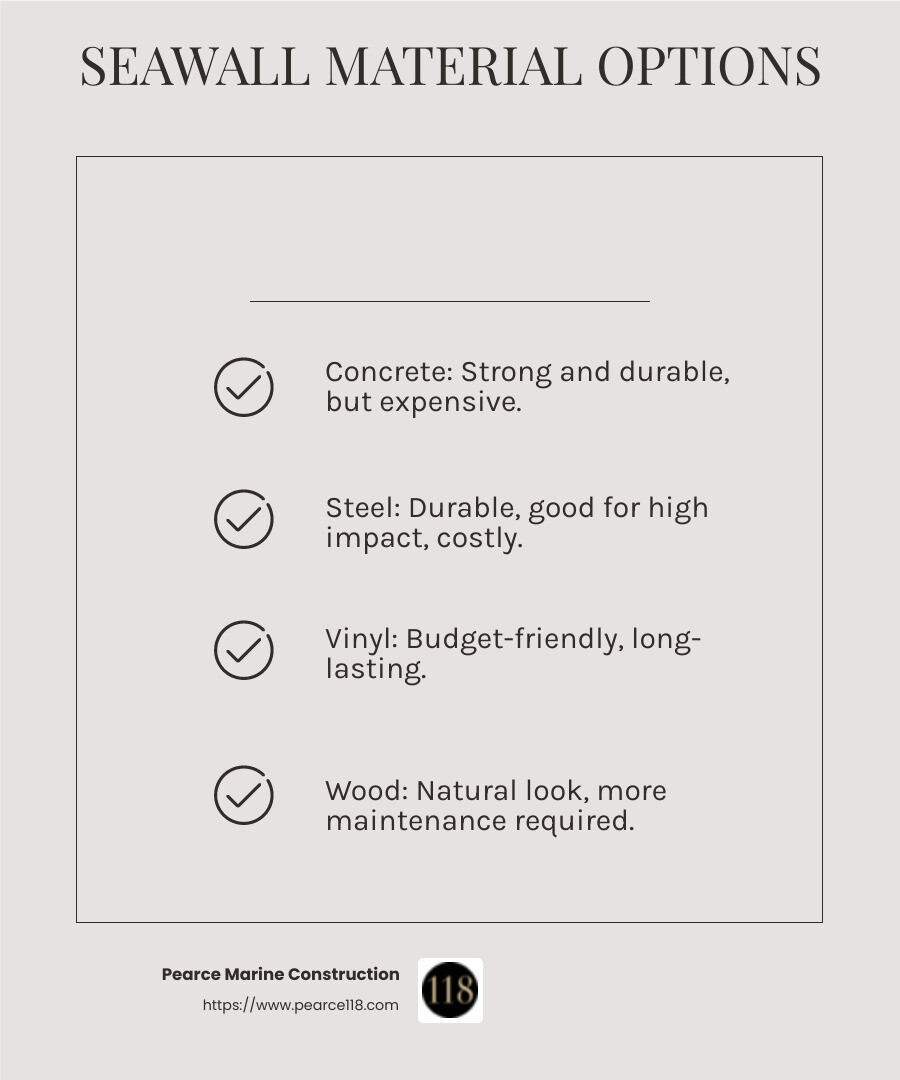 SEAWALL MATERIAL OPTIONS

Concrete: Strong and durable, but expensive.

Steel: Durable, good for high impact, costly.

Vinyl: Budget-friendly, long-lasting.

Wood: Natural look, more maintenance required.

Pearce Marine Construction
https://www.pearce118.com

118