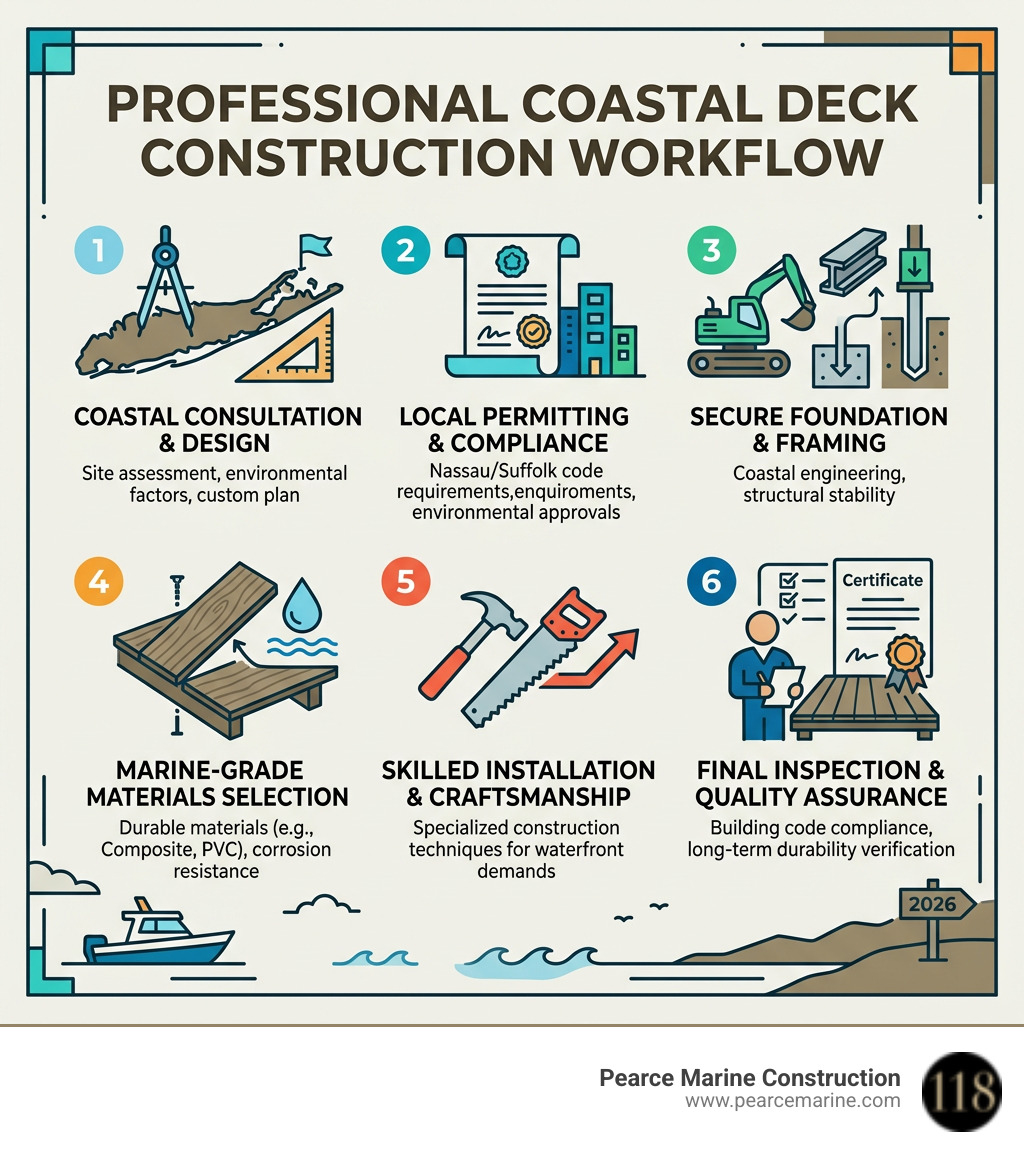 PROFESSIONAL COASTAL DECK CONSTRUCTION WORKFLOW

1

COASTAL CONSULTATION & DESIGN

Site assessment, environmental factors, custom plan

2

LOCAL PERMITTING & COMPLIANCE

Nassau/Suffolk code requirements,enquiroments, environmental approvals

3

SECURE FOUNDATION & FRAMING

Coastal engineering, structural stability

4

MARINE-GRADE MATERIALS SELECTION

Durable materials (e.g., Composite, PVC), corrosion resistance

5

SKILLED INSTALLATION & CRAFTSMANSHIP

Specialized construction techniques for waterfront demands

6

Certificate

FINAL INSPECTION & QUALITY ASSURANCE

Building code compliance, long-term durability verification

2026

Pearce Marine Construction
www.pearcemarine.com

118