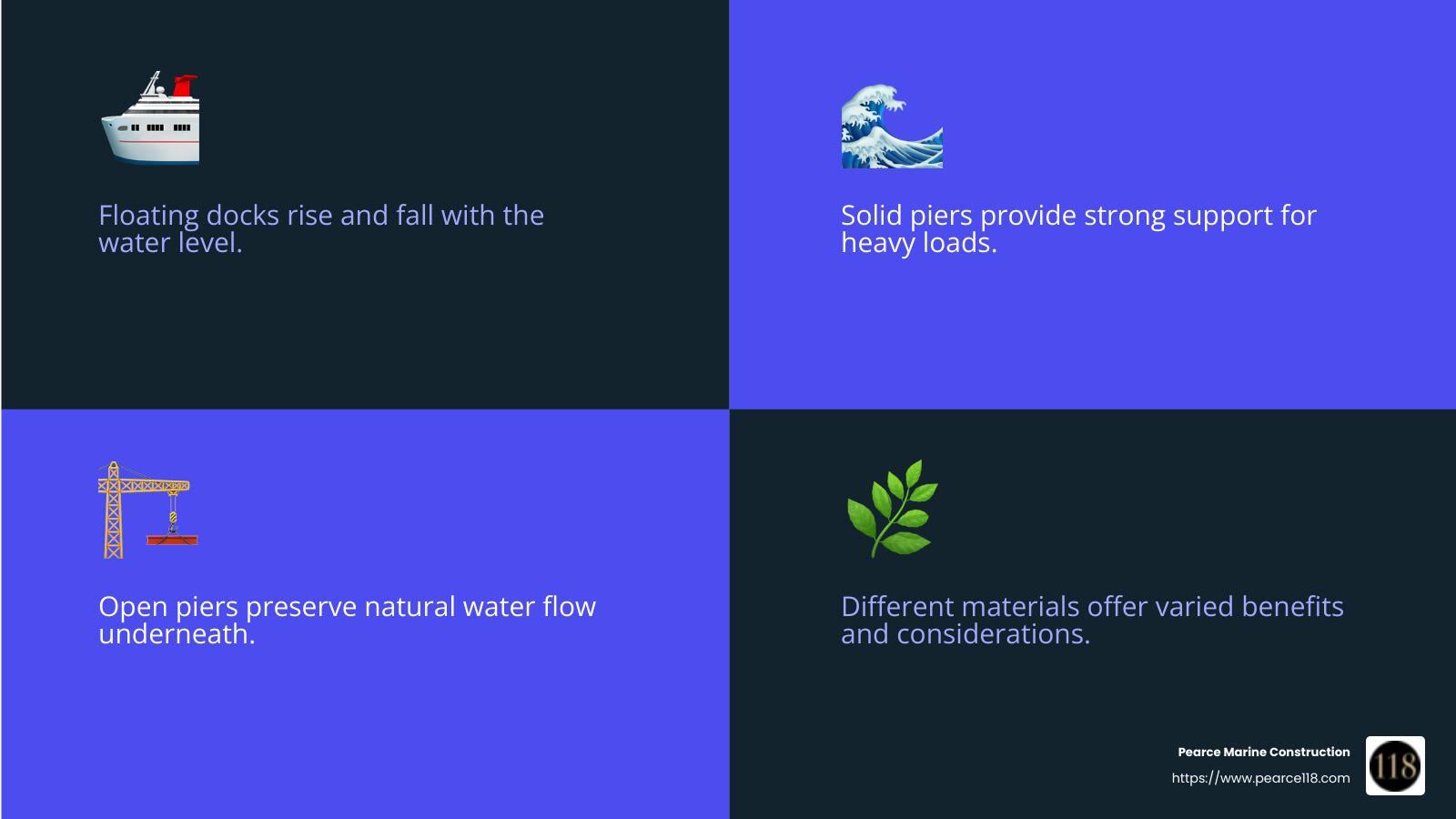 Floating docks rise and fall with the water level.

Solid piers provide strong support for heavy loads.

Open piers preserve natural water flow underneath.

Different materials offer varied benefits and considerations.

Pearce Marine Construction
https://www.pearce118.com

118