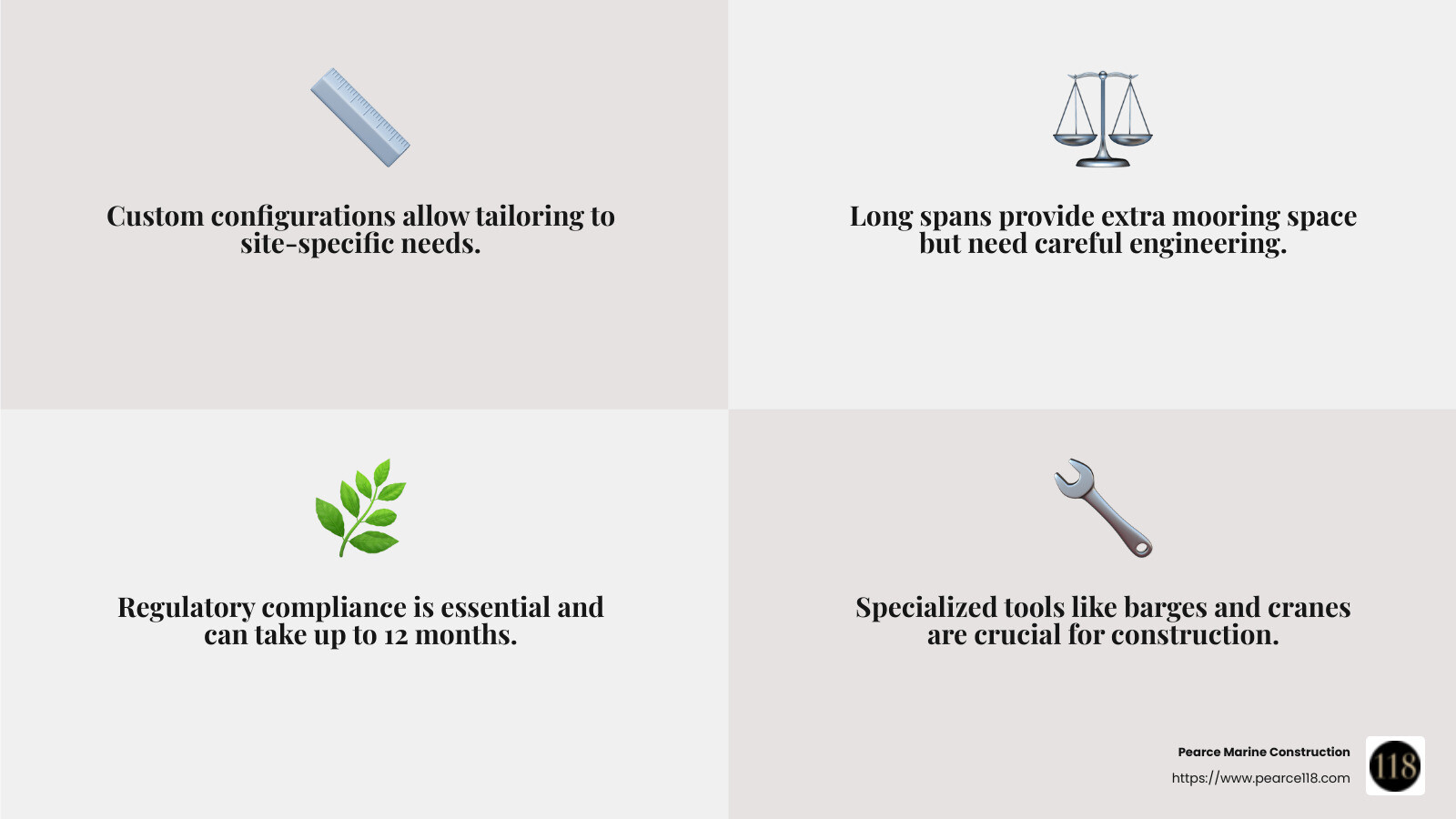 Custom configurations allow tailoring to site-specific needs.

Long spans provide extra mooring space but need careful engineering.

Regulatory compliance is essential and can take up to 12 months.

Specialized tools like barges and cranes are crucial for construction.

Pearce Marine Construction
https://www.pearce118.com

118