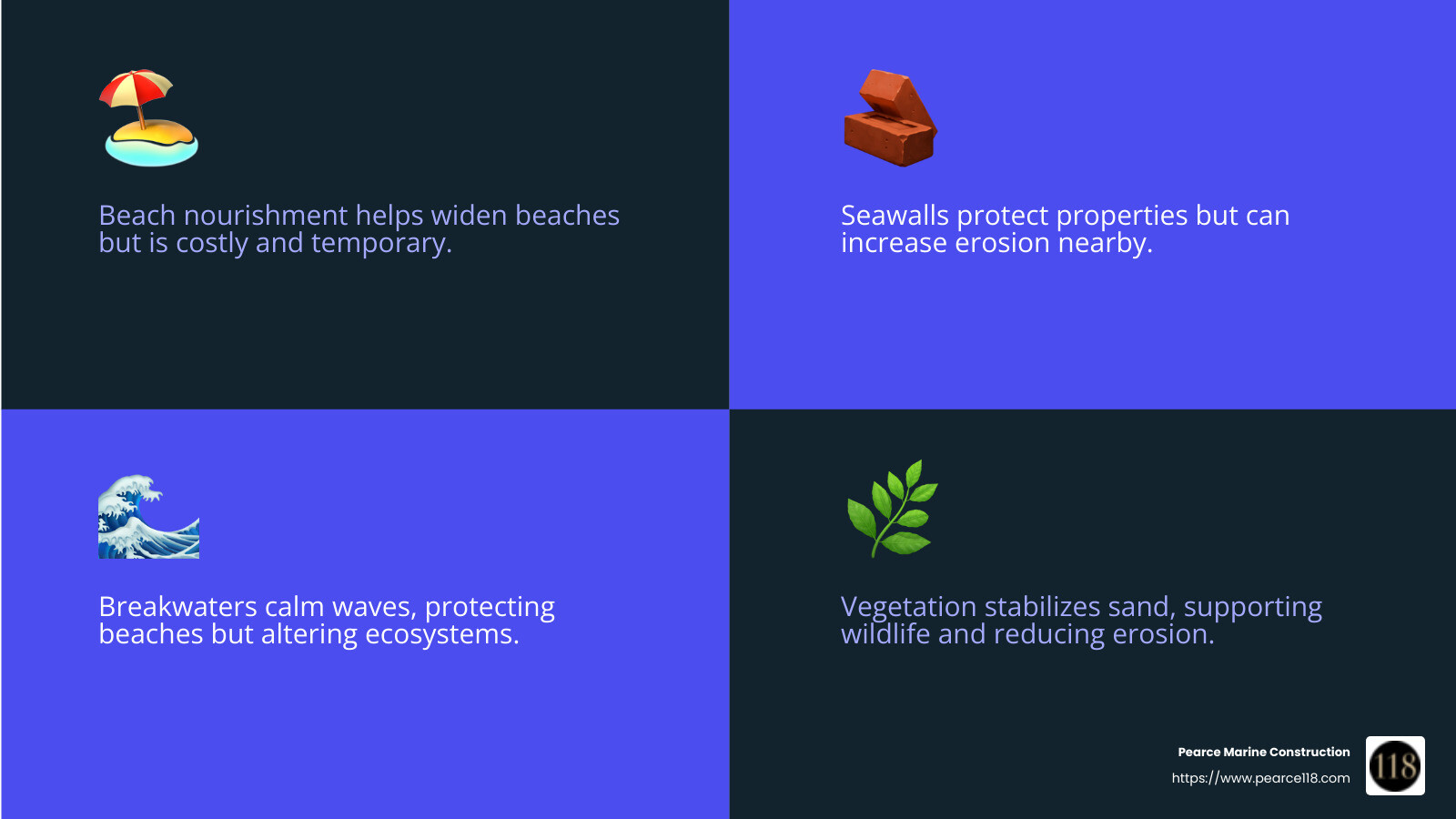 Beach nourishment helps widen beaches but is costly and temporary.

Seawalls protect properties but can increase erosion nearby.

Breakwaters calm waves, protecting beaches but altering ecosystems.

Vegetation stabilizes sand, supporting wildlife and reducing erosion.

Pearce Marine Construction
https://www.pearce118.com
118