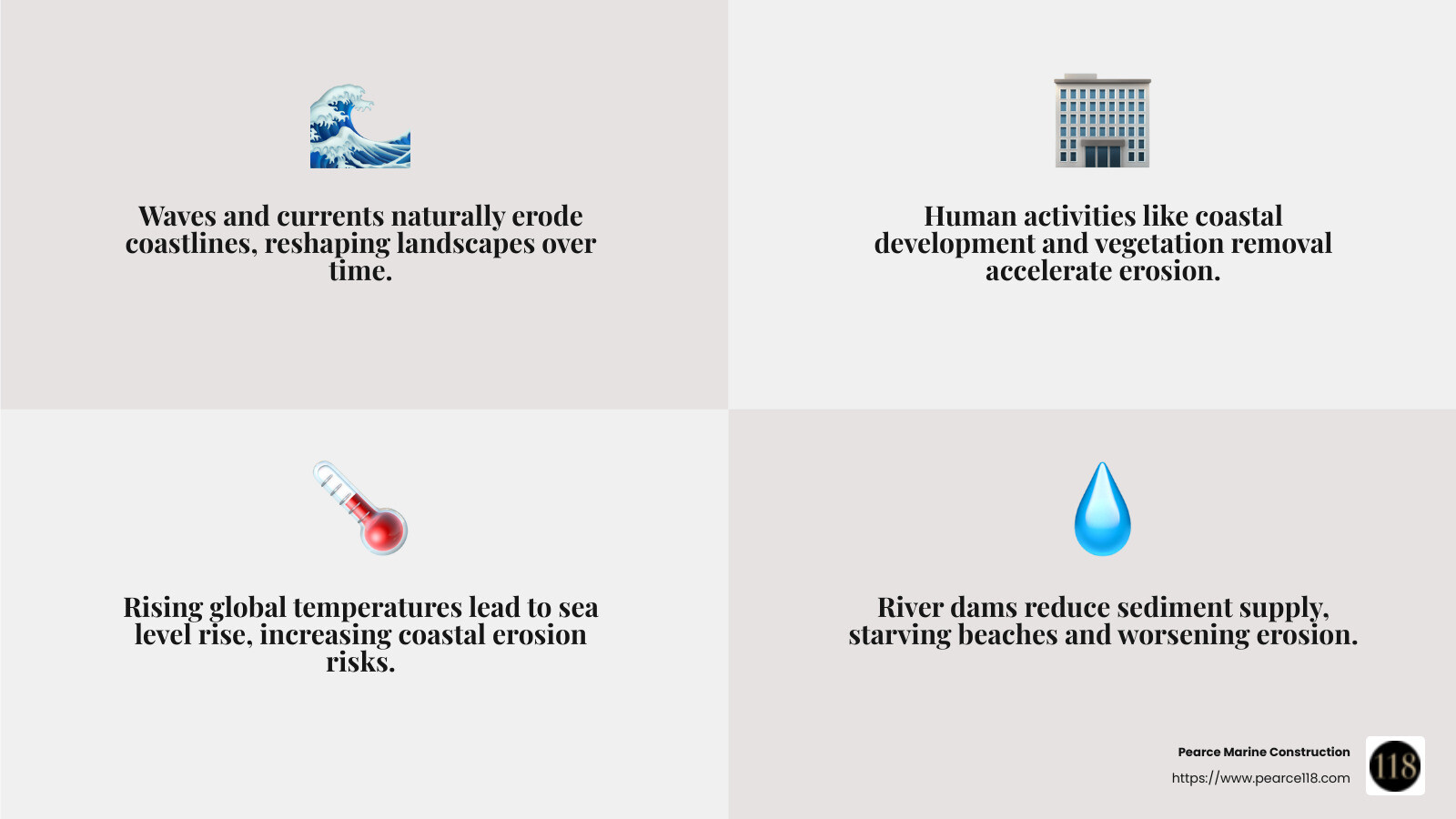 Waves and currents naturally erode coastlines, reshaping landscapes over time.

Human activities like coastal development and vegetation removal accelerate erosion.

Rising global temperatures lead to sea level rise, increasing coastal erosion risks.

River dams reduce sediment supply, starving beaches and worsening erosion.

Pearce Marine Construction
https://www.pearce118.com

118