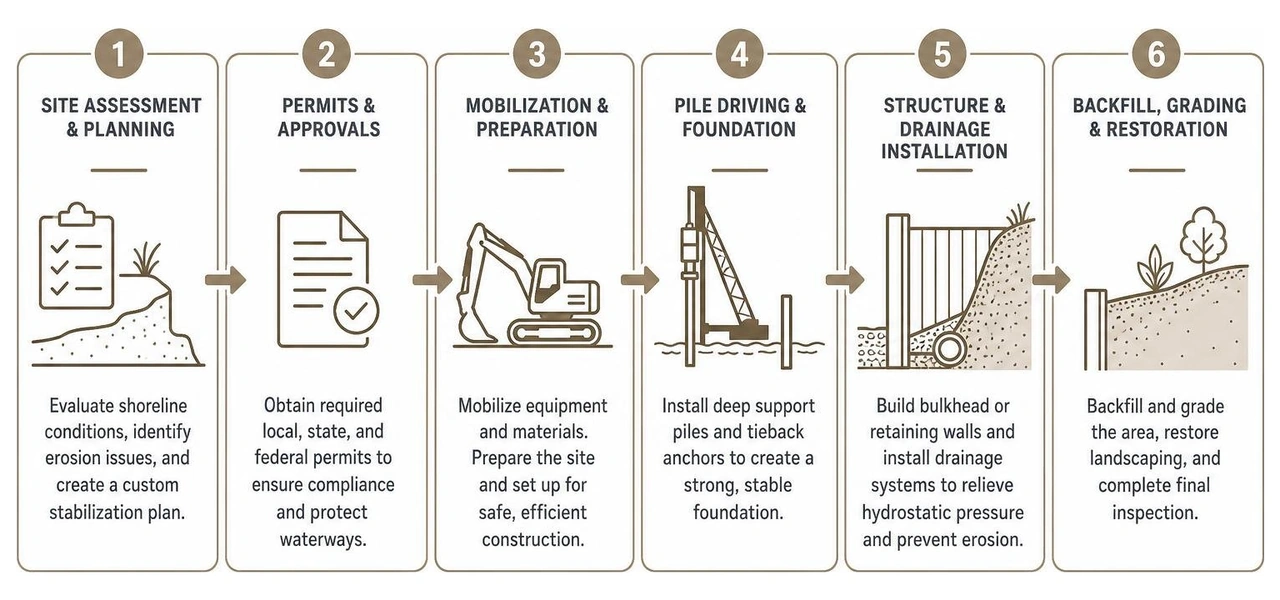 1
SITE ASSESSMENT & PLANNING

Evaluate shoreline conditions, identify erosion issues, and create a custom stabilization plan.

2
PERMITS & APPROVALS

Obtain required local, state, and federal permits to ensure compliance and protect waterways.

3
MOBILIZATION & PREPARATION

Mobilize equipment and materials. Prepare the site and set up for safe, efficient construction.

4
PILE DRIVING & FOUNDATION

Install deep support piles and tieback anchors to create a strong, stable foundation.

5
STRUCTURE & DRAINAGE INSTALLATION

Build bulkhead or retaining walls and install drainage systems to relieve hydrostatic pressure and prevent erosion.

6
BACKFILL, GRADING & RESTORATION

Backfill and grade the area, restore landscaping, and complete final inspection.