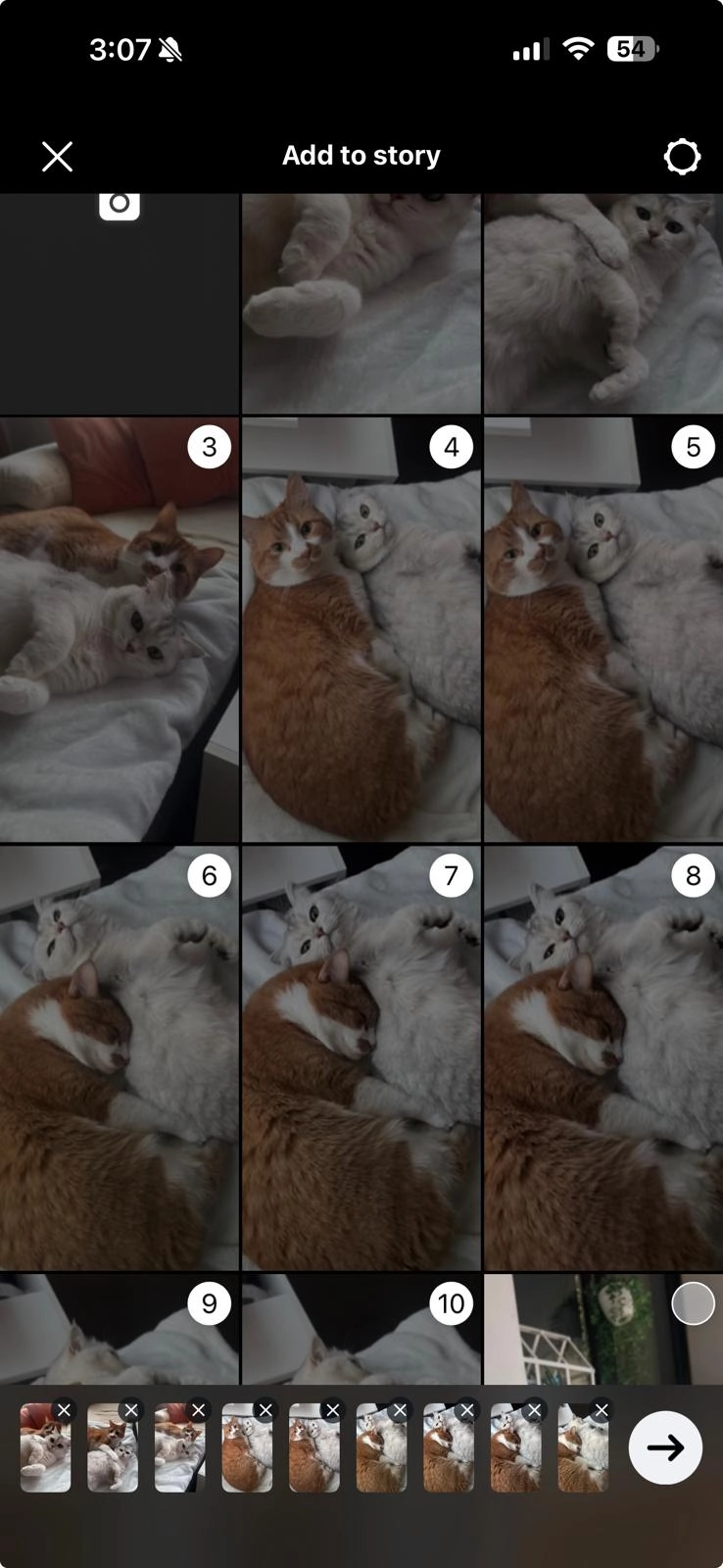 3:07

54

Add to story

3

4

5

6

7

8

9

10