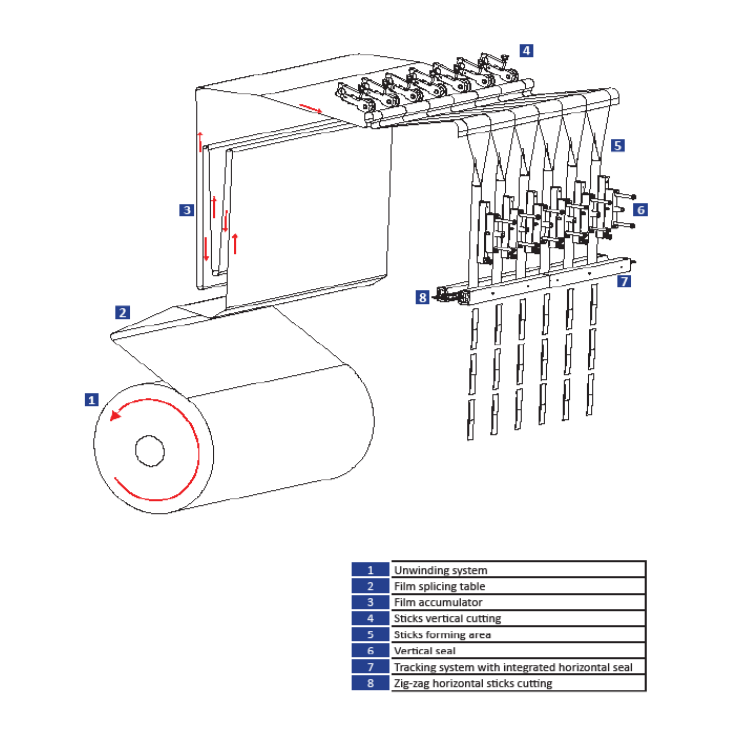 4
5
3
6
7
8
2
1

| 1 | Unwinding system |
|---|---|
| 2 | Film splicing table |
| 3 | Film accumulator |
| 4 | Sticks vertical cutting |
| 5 | Sticks forming area |
| 6 | Vertical seal |
| 7 | Tracking system with integrated horizontal seal |
| 8 | Zig-zag horizontal sticks cutting |