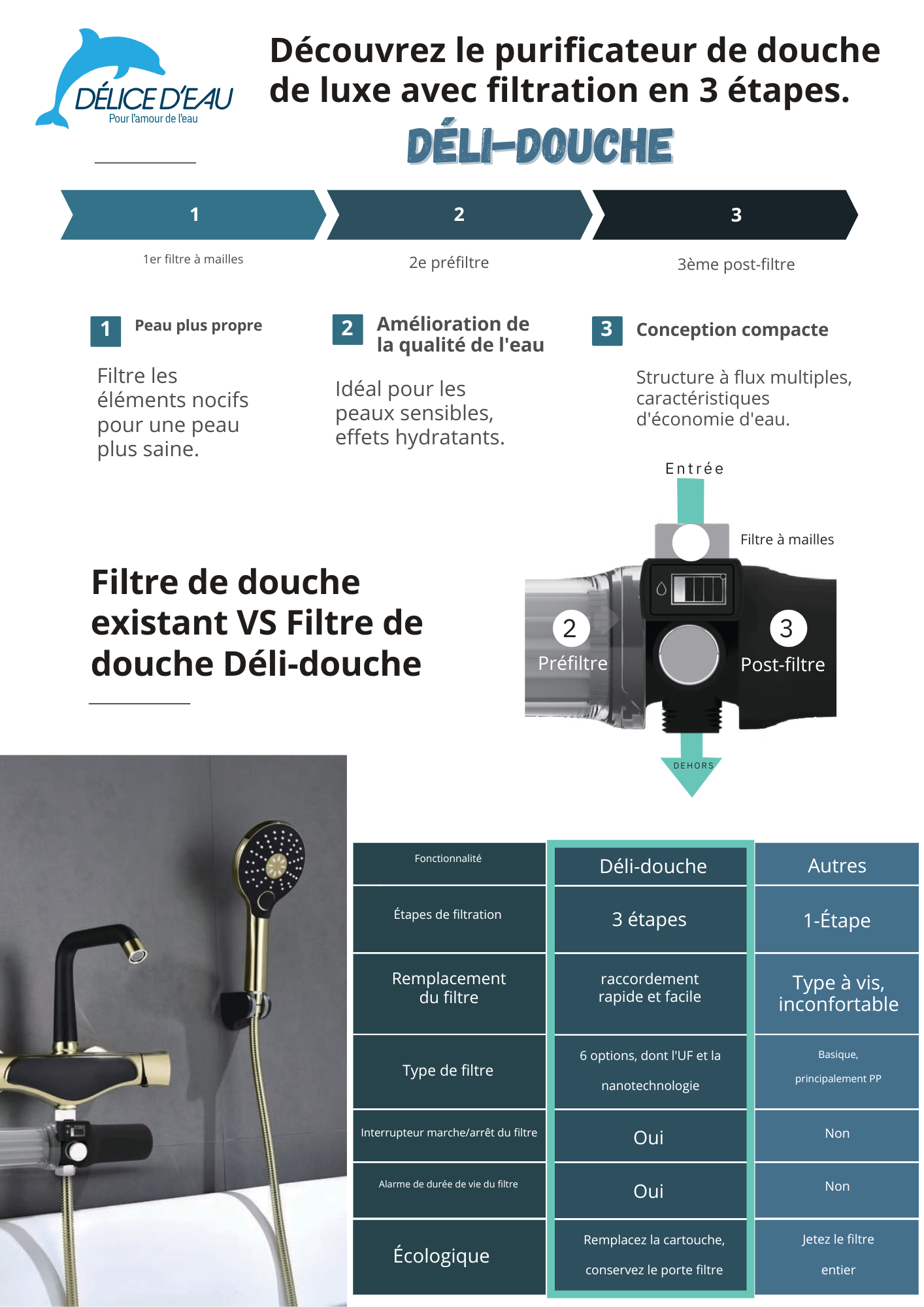 DÉLICE D'EAU
Pour l'amour de l'eau

Découvrez le purificateur de douche de luxe avec filtration en 3 étapes.

DÉLI-DOUCHE

1
1er filtre à mailles

2
2e préfiltre

3
3ème post-filtre

1 Peau plus propre

Filtre les éléments nocifs pour une peau plus saine.

2 Amélioration de la qualité de l'eau

Idéal pour les peaux sensibles, effets hydratants.

3 Conception compacte

Structure à flux multiples, caractéristiques d'économie d'eau.

Entrée

Filtre à mailles

2 Préfiltre

3 Post-filtre

DEHORS

Filtre de douche existant VS Filtre de douche Déli-douche

| Fonctionnalité | Déli-douche | Autres |
|---|---|---|
| Étapes de filtration | 3 étapes | 1-Étape |
| Remplacement du filtre | raccordement rapide et facile | Type à vis, inconfortable |
| Type de filtre | 6 options, dont l'UF et la nanotechnologie | Basique, principalement PP |
| Interrupteur marche/arrêt du filtre | Oui | Non |
| Alarme de durée de vie du filtre | Oui | Non |
| Écologique | Remplacez la cartouche, conservez le porte filtre | Jetez le filtre entier |