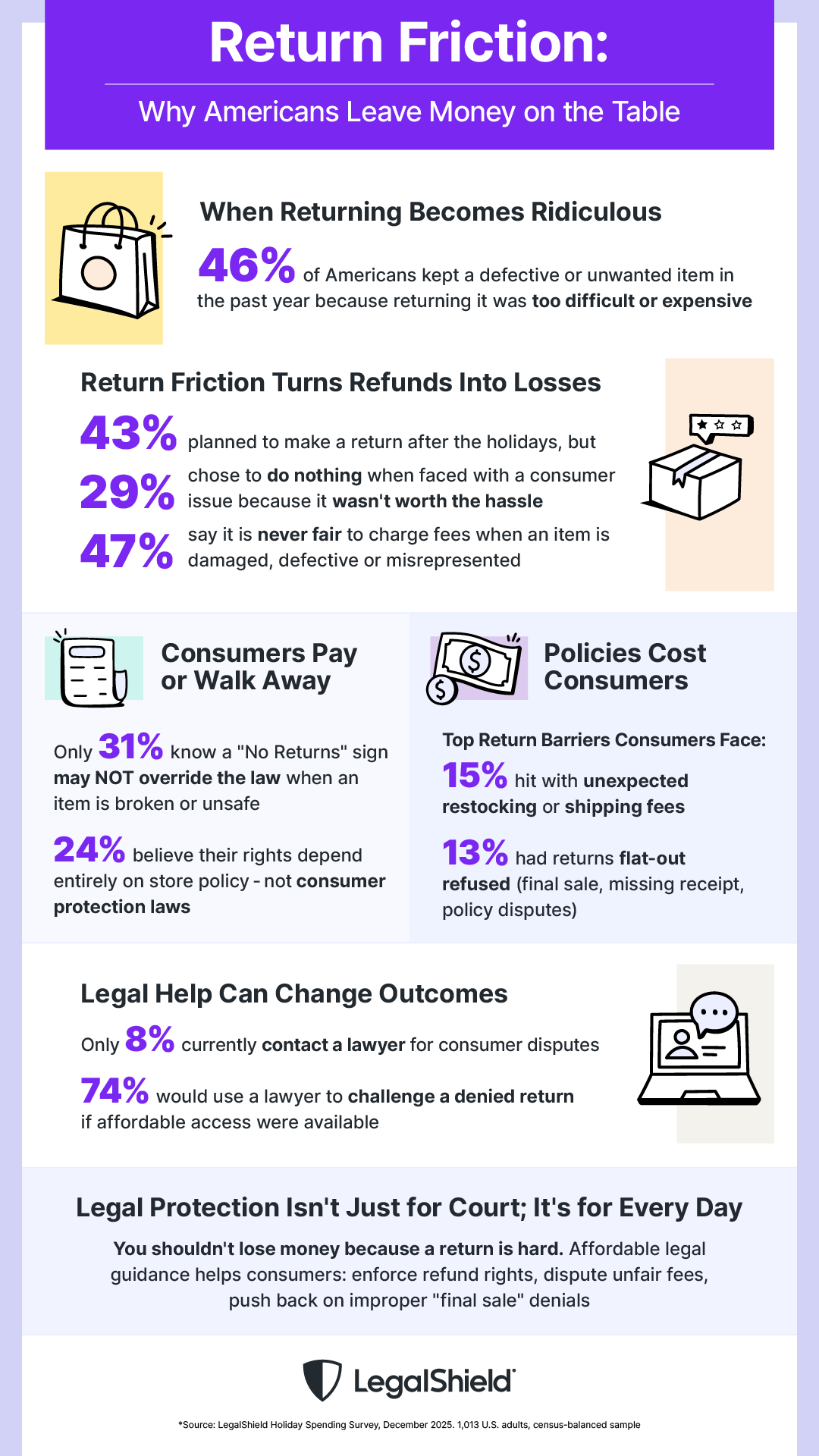 Return Friction:

Why Americans Leave Money on the Table

When Returning Becomes Ridiculous

46% of Americans kept a defective or unwanted item in the past year because returning it was too difficult or expensive

Return Friction Turns Refunds Into Losses

43% planned to make a return after the holidays, but

29% chose to do nothing when faced with a consumer issue because it wasn't worth the hassle

47% say it is never fair to charge fees when an item is damaged, defective or misrepresented

Consumers Pay or Walk Away

Only 31% know a "No Returns" sign may NOT override the law when an item is broken or unsafe

24% believe their rights depend entirely on store policy - not consumer protection laws

Policies Cost Consumers

Top Return Barriers Consumers Face:

15% hit with unexpected restocking or shipping fees

13% had returns flat-out refused (final sale, missing receipt, policy disputes)

Legal Help Can Change Outcomes

Only 8% currently contact a lawyer for consumer disputes

74% would use a lawyer to challenge a denied return if affordable access were available

Legal Protection Isn't Just for Court; It's for Every Day

You shouldn't lose money because a return is hard. Affordable legal guidance helps consumers: enforce refund rights, dispute unfair fees, push back on improper "final sale" denials

LegalShield

*Source: LegalShield Holiday Spending Survey, December 2025. 1,013 U.S. adults, census-balanced sample