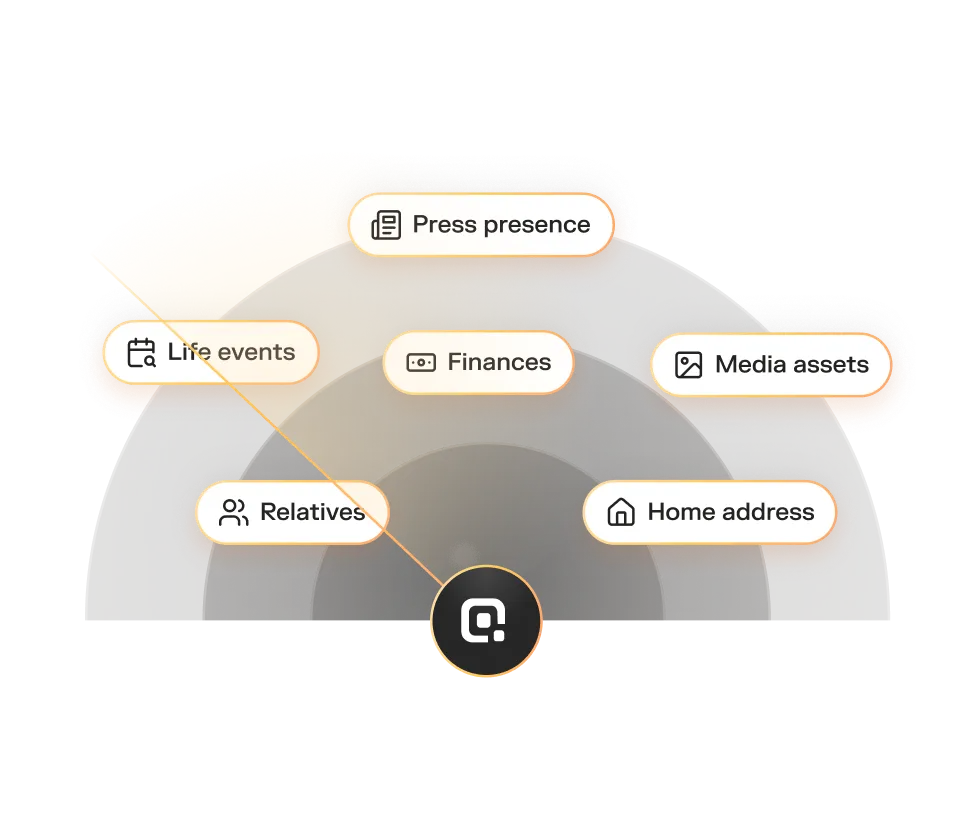 Press presence

Life events

Finances

Media assets

Relatives

Home address