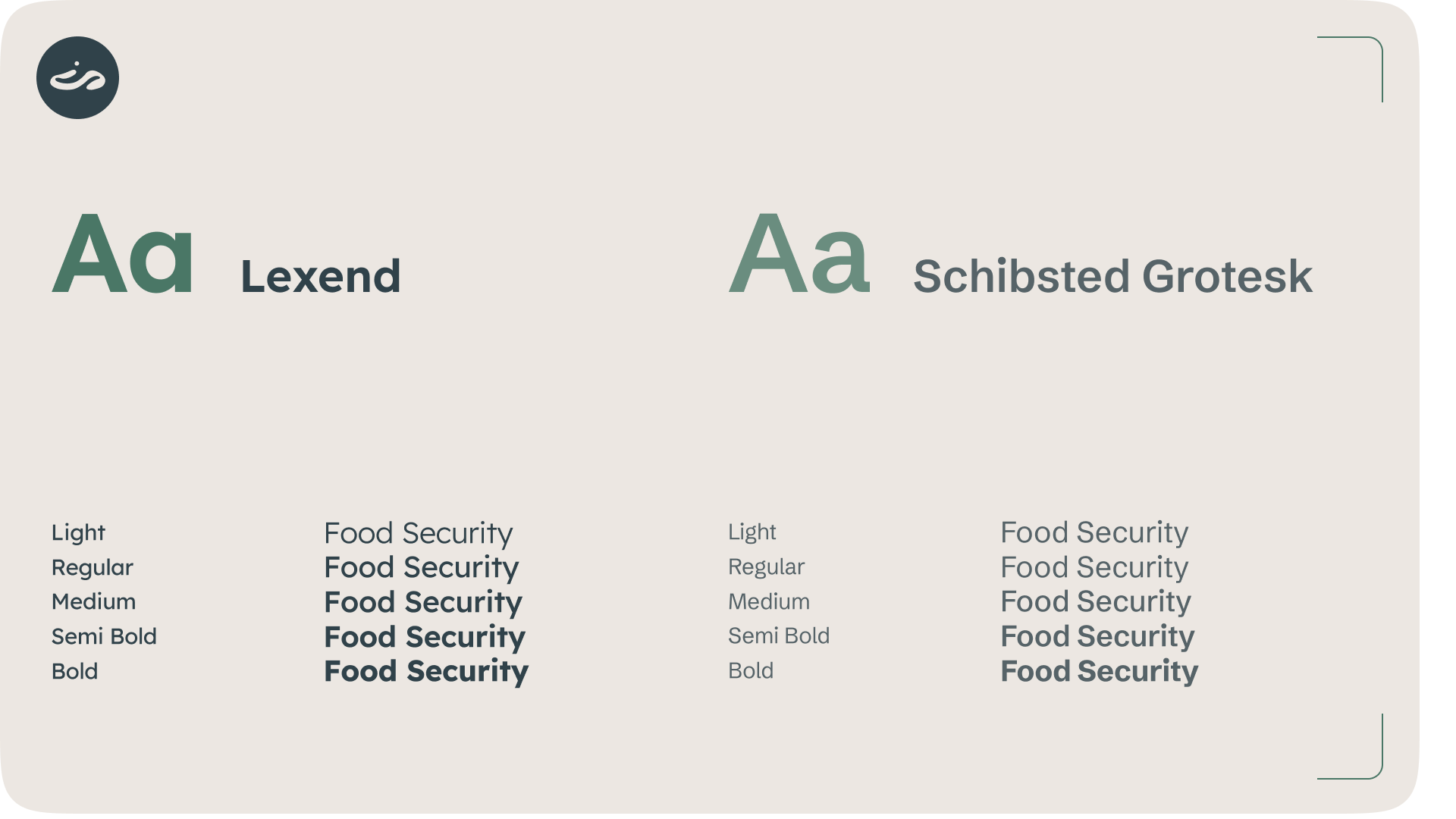 Aa Lexend

Light
Regular
Medium
Semi Bold
Bold

Food Security
Food Security
Food Security
Food Security
Food Security

Aa Schibsted Grotesk

Light
Regular
Medium
Semi Bold
Bold

Food Security
Food Security
Food Security
Food Security
Food Security