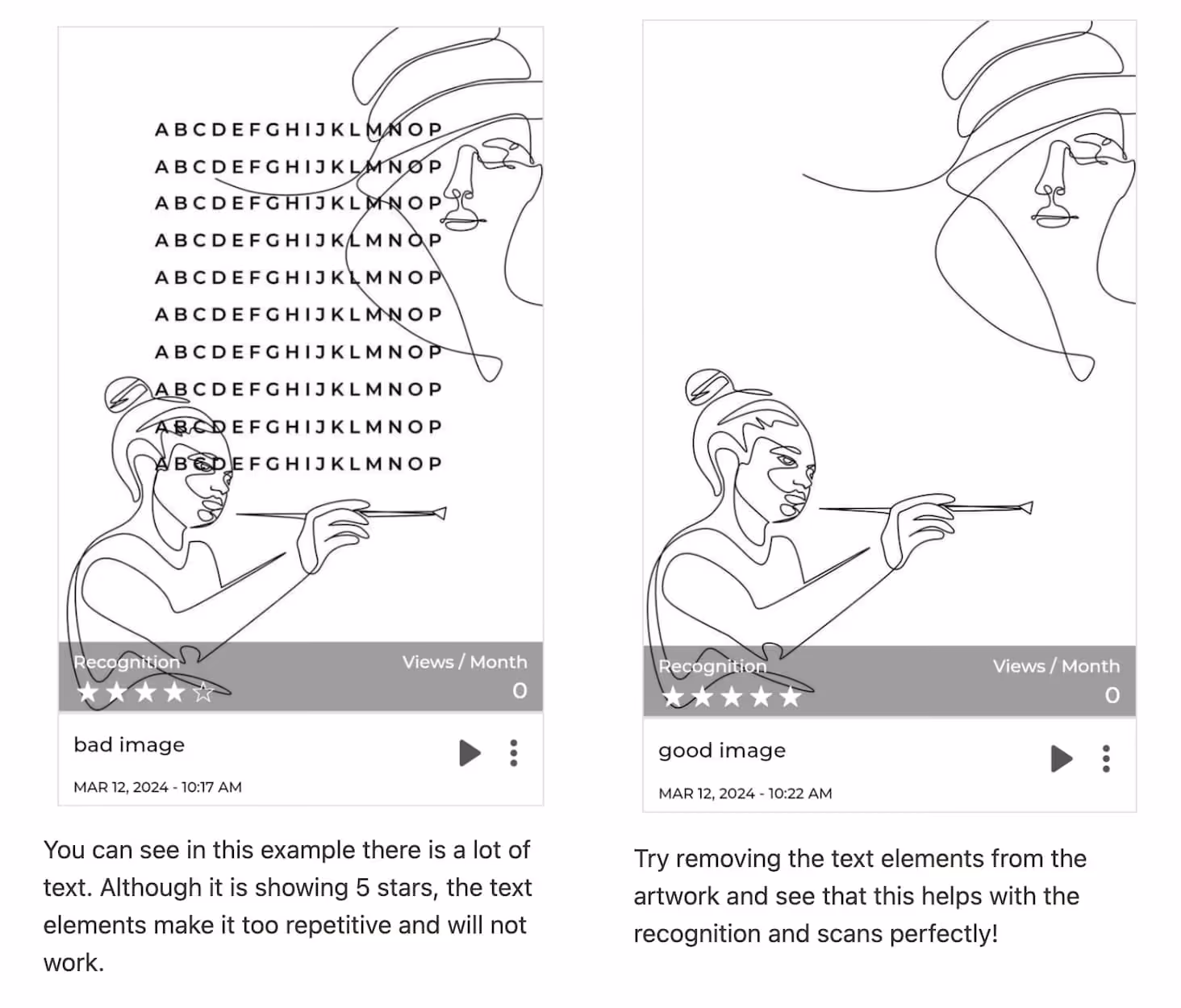 ABCDEFGHIJKLMNOP
ABCDEFGHIJKLMNOP
ABCDEFGHIJKLMNOP
ABCDEFGHIJKLMNOP
ABCDEFGHIJKLMNOP
ABCDEFGHIJKLMNOP
ABCDEFGHIJKLMNOP
ABCDEFGHIJKLMNOP
ABCDEFGHIJKLMNOP
ABCDEFGHIJKLMNOP

Recognition
★★★★☆

Views / Month
0

bad image

MAR 12, 2024 - 10:17 AM

You can see in this example there is a lot of text. Although it is showing 5 stars, the text elements make it too repetitive and will not work.

Recognition
★★★★★

Views / Month
0

good image

MAR 12, 2024 - 10:22 AM

Try removing the text elements from the artwork and see that this helps with the recognition and scans perfectly!