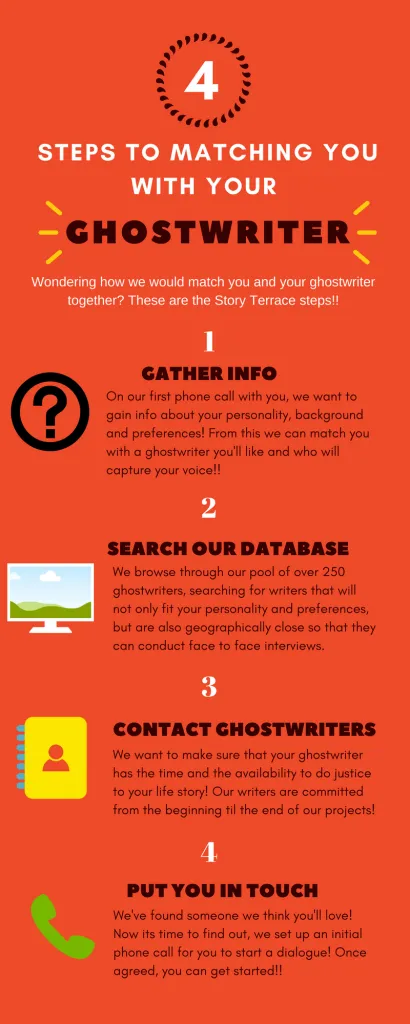 4

STEPS TO MATCHING YOU WITH YOUR

GHOSTWRITER

Wondering how we would match you and your ghostwriter together? These are the Story Terrace steps!!

1

GATHER INFO

On our first phone call with you, we want to gain info about your personality, background and preferences! From this we can match you with a ghostwriter you'll like and who will capture your voice!!

2

SEARCH OUR DATABASE

We browse through our pool of over 250 ghostwriters, searching for writers that will not only fit your personality and preferences, but are also geographically close so that they can conduct face to face interviews.

3

CONTACT GHOSTWRITERS

We want to make sure that your ghostwriter has the time and the availability to do justice to your life story! Our writers are committed from the beginning til the end of our projects!

4

PUT YOU IN TOUCH

We've found someone we think you'll love! Now its time to find out, we set up an initial phone call for you to start a dialogue! Once agreed, you can get started!!