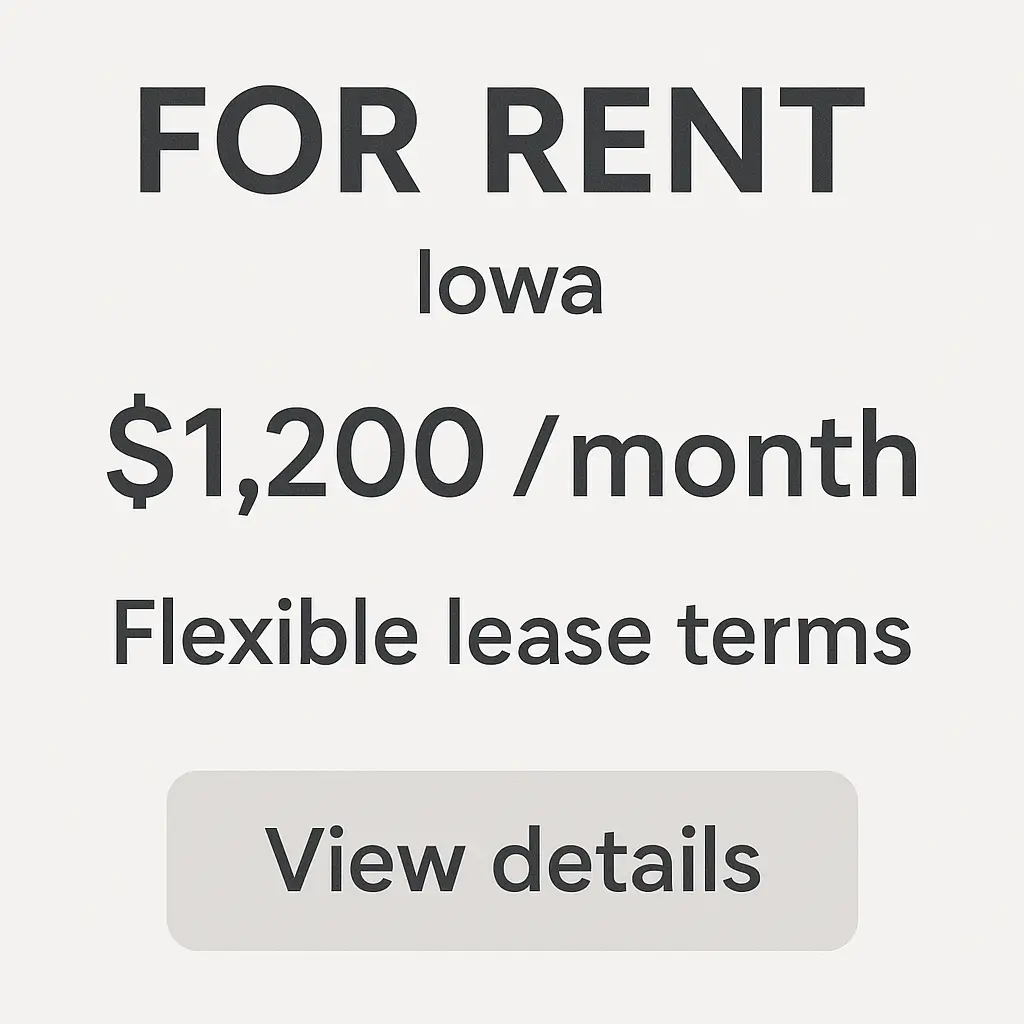 FOR RENT

Iowa

$1,200 /month

Flexible lease terms

View details