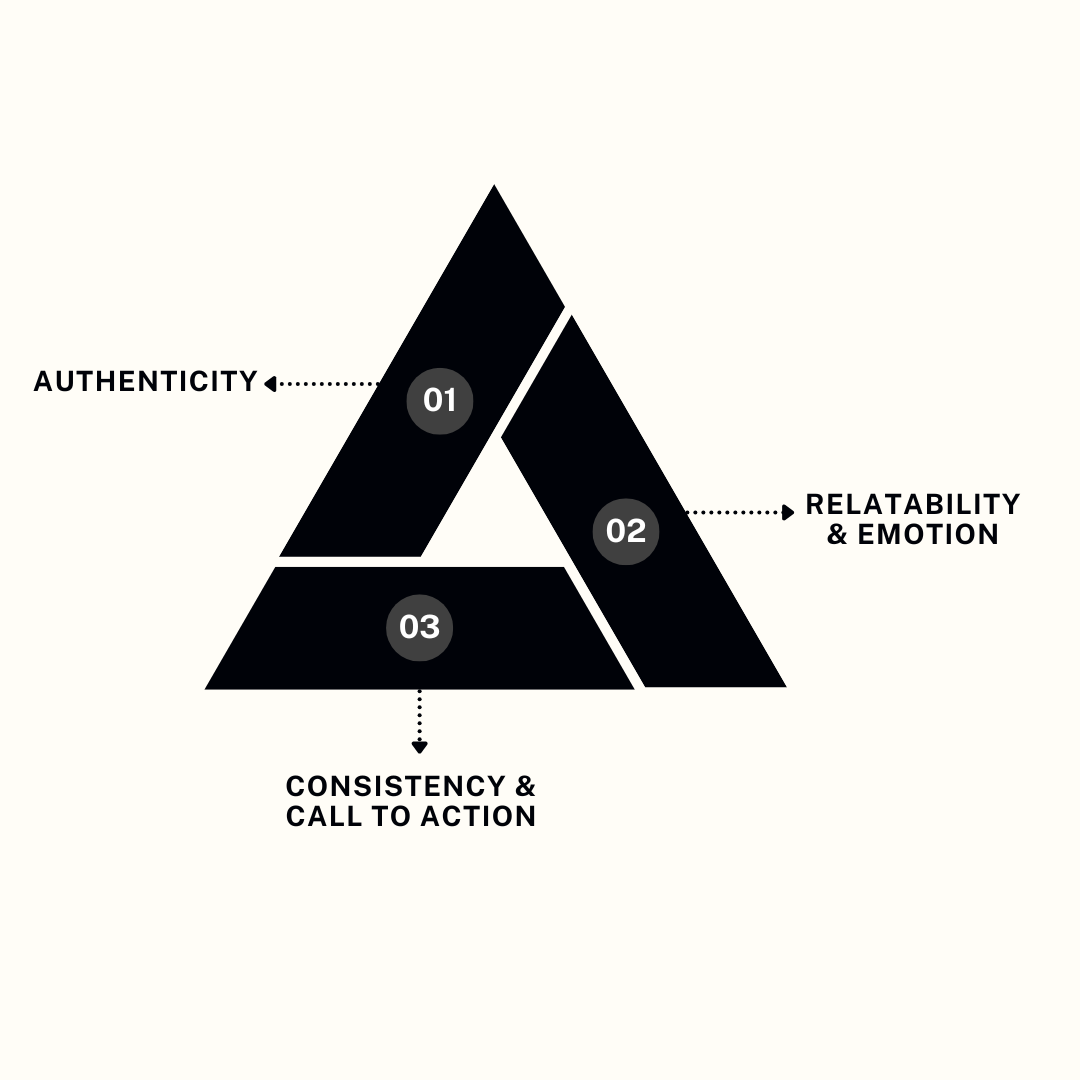 AUTHENTICITY

01

02

RELATABILITY & EMOTION

03

CONSISTENCY & CALL TO ACTION