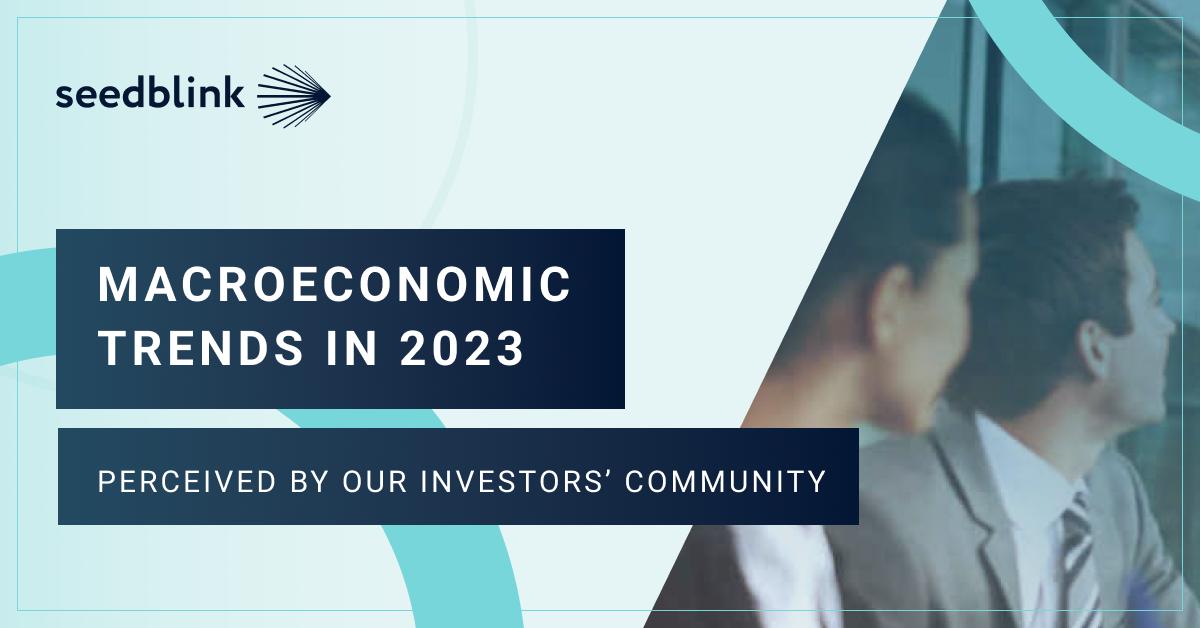 seedblink

MACROECONOMIC TRENDS IN 2023

PERCEIVED BY OUR INVESTORS' COMMUNITY