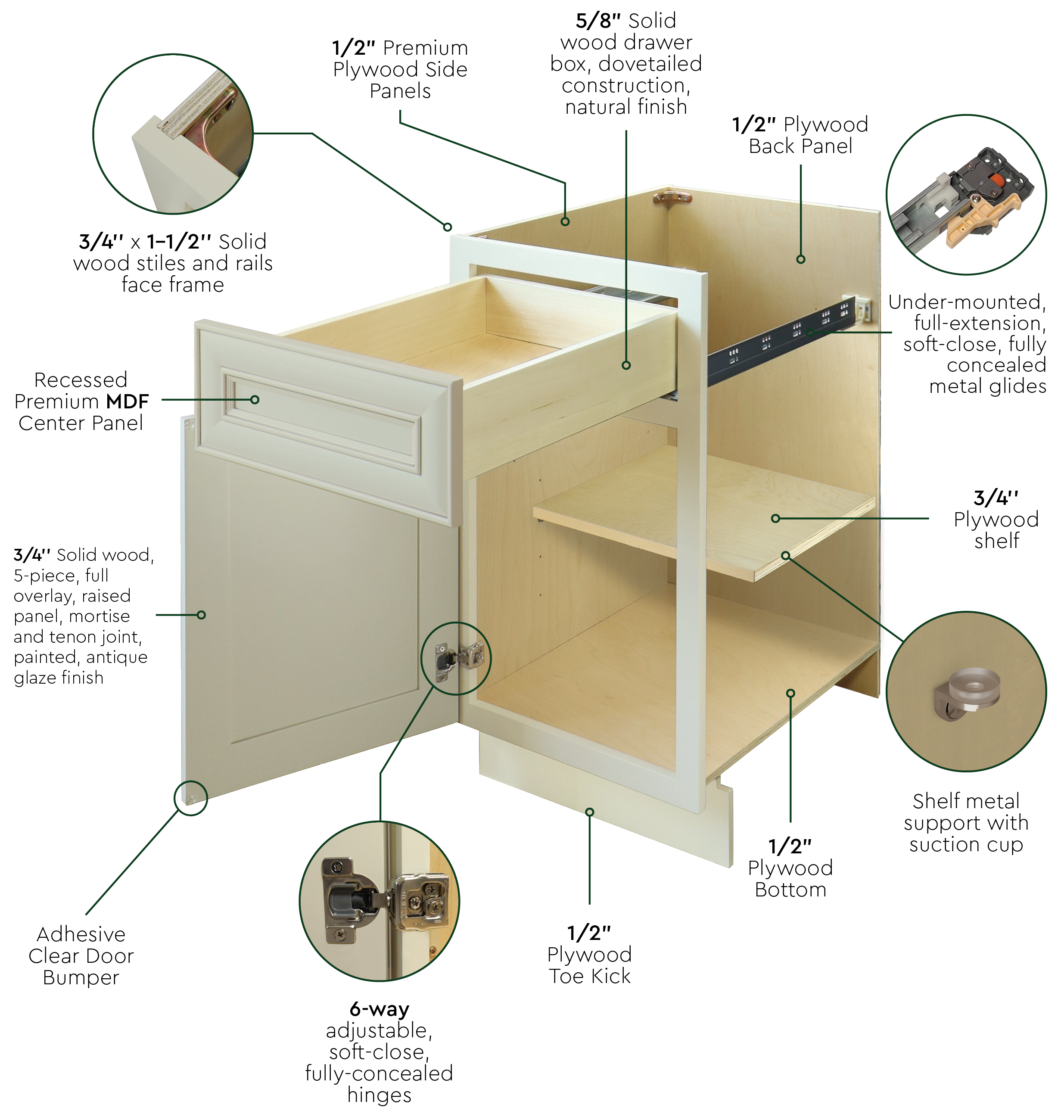 1/2" Premium Plywood Side Panels

5/8" Solid wood drawer box, dovetailed construction, natural finish

1/2" Plywood Back Panel

3/4'' x 1–1/2'' Solid wood stiles and rails face frame

Under-mounted, full-extension, soft-close, fully concealed metal glides

Recessed Premium MDF Center Panel

3/4'' Plywood shelf

3/4'' Solid wood, 5-piece, full overlay, raised panel, mortise and tenon joint, painted, antique glaze finish

Shelf metal support with suction cup

1/2" Plywood Bottom

Adhesive Clear Door Bumper

1/2" Plywood Toe Kick

6-way adjustable, soft-close, fully-concealed hinges