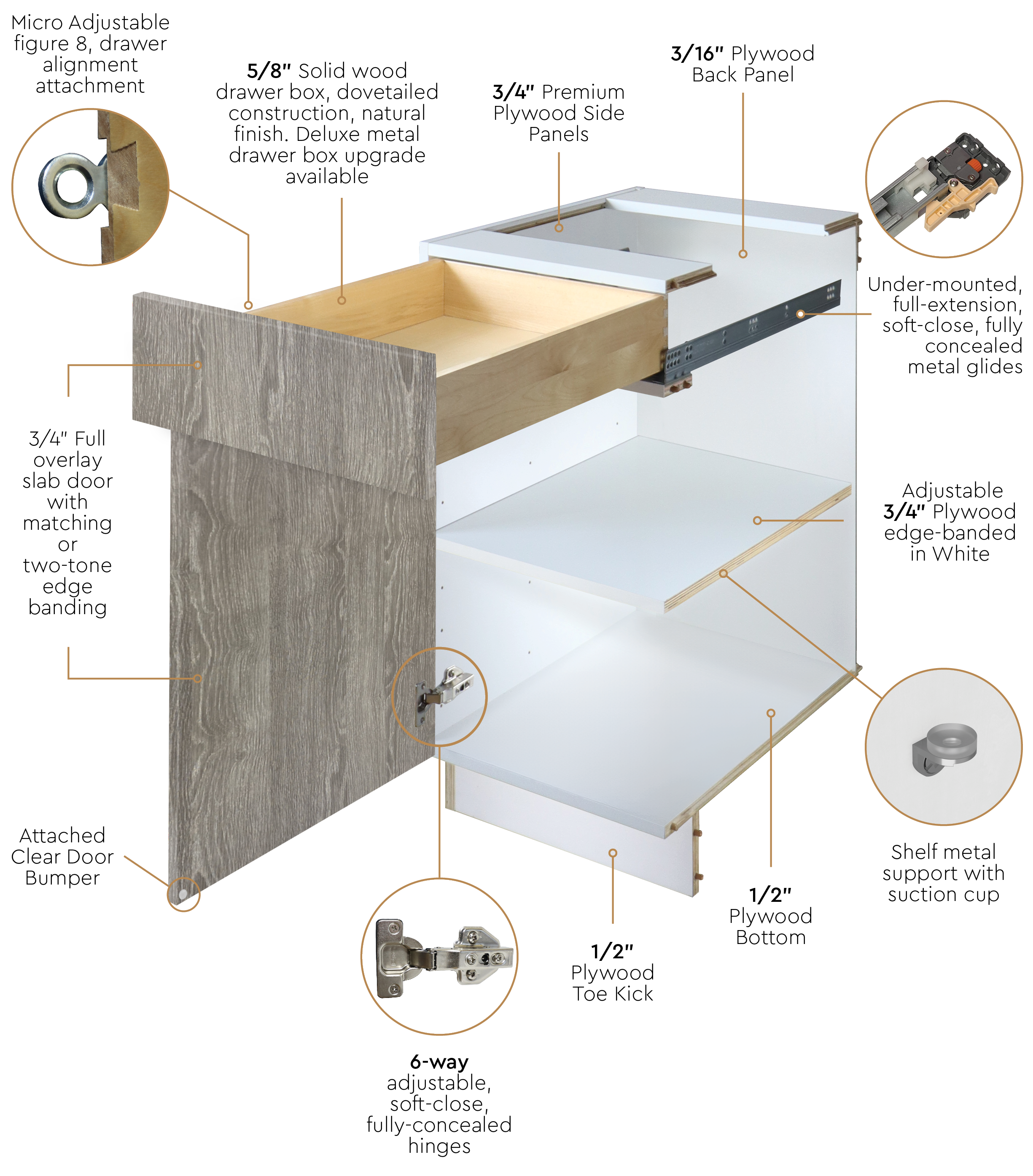 Micro Adjustable figure 8, drawer alignment attachment

5/8" Solid wood drawer box, dovetailed construction, natural finish. Deluxe metal drawer box upgrade available

3/4" Premium Plywood Side Panels

3/16" Plywood Back Panel

Under-mounted, full-extension, soft-close, fully concealed metal glides

3/4" Full overlay slab door with matching or two-tone edge banding

Adjustable 3/4" Plywood edge-banded in White

Attached Clear Door Bumper

Shelf metal support with suction cup

1/2" Plywood Bottom

1/2" Plywood Toe Kick

6-way adjustable, soft-close, fully-concealed hinges