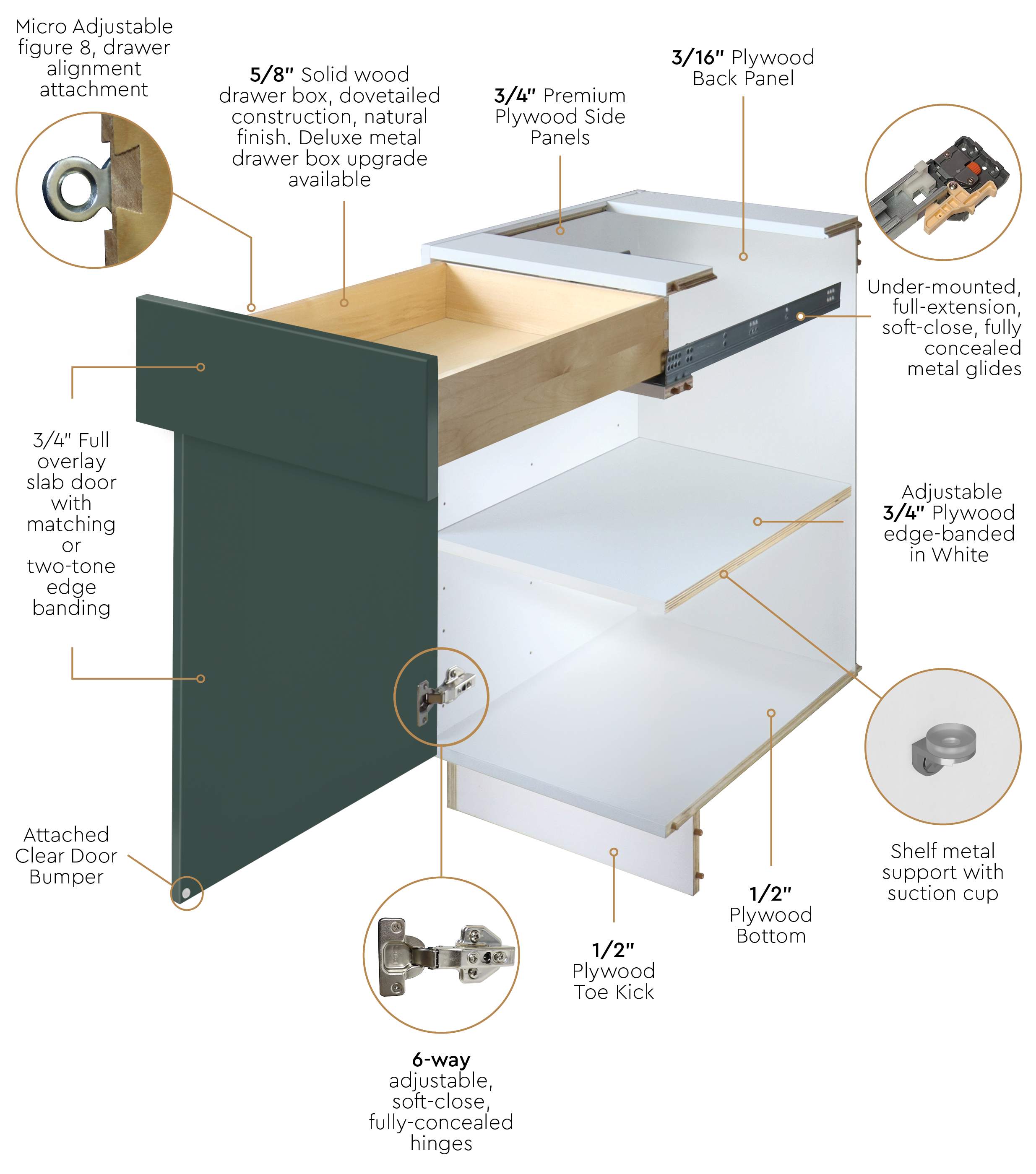 Micro Adjustable figure 8, drawer alignment attachment

5/8" Solid wood drawer box, dovetailed construction, natural finish. Deluxe metal drawer box upgrade available

3/4" Premium Plywood Side Panels

3/16" Plywood Back Panel

Under-mounted, full-extension, soft-close, fully concealed metal glides

3/4" Full overlay slab door with matching or two-tone edge banding

Adjustable 3/4" Plywood edge-banded in White

Attached Clear Door Bumper

Shelf metal support with suction cup

1/2" Plywood Bottom

1/2" Plywood Toe Kick

6-way adjustable, soft-close, fully-concealed hinges