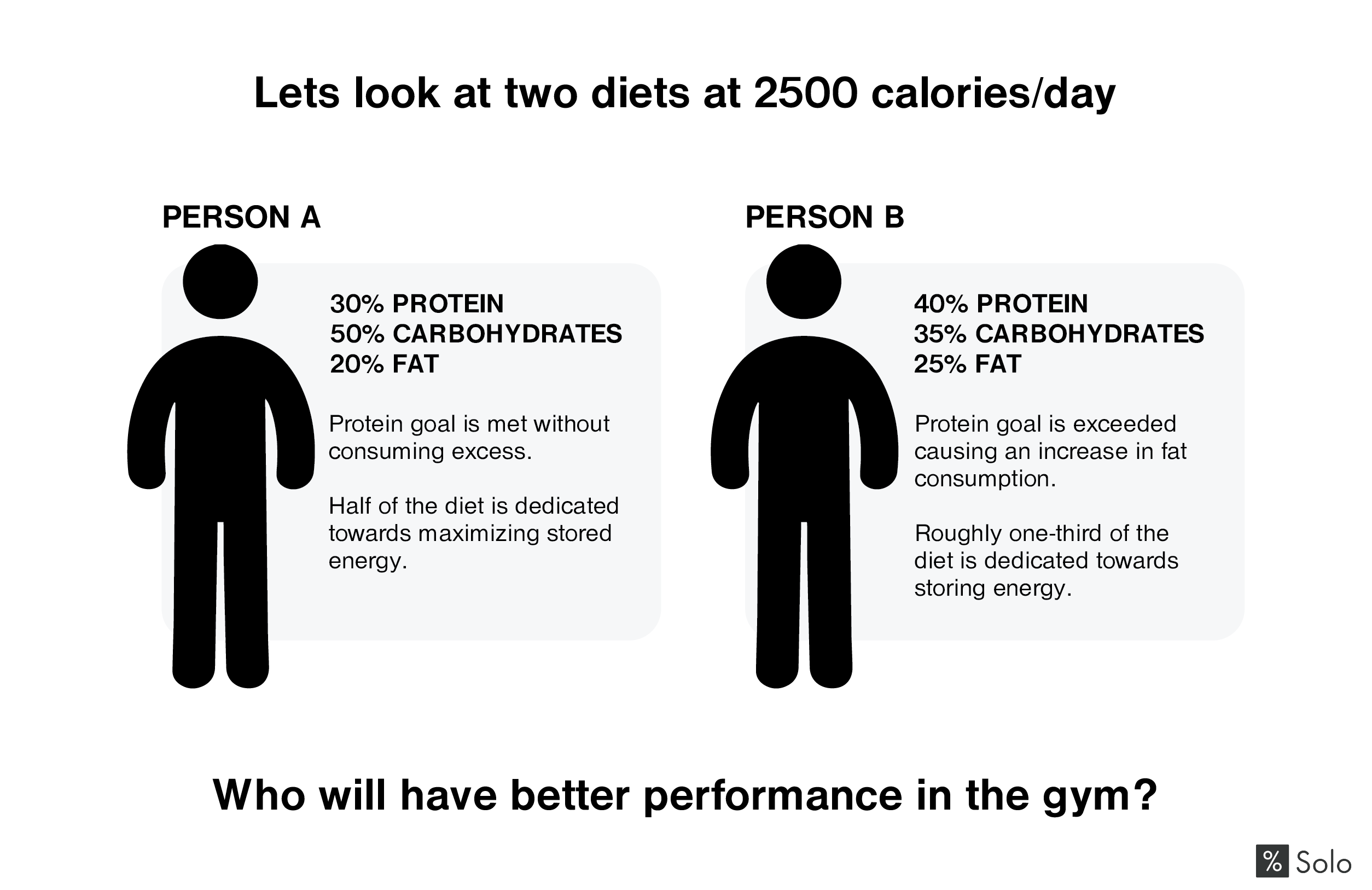 Lets look at two diets at 2500 calories/day

PERSON A

30% PROTEIN
50% CARBOHYDRATES
20% FAT

Protein goal is met without consuming excess.

Half of the diet is dedicated towards maximizing stored energy.

PERSON B

40% PROTEIN
35% CARBOHYDRATES
25% FAT

Protein goal is exceeded causing an increase in fat consumption.

Roughly one-third of the diet is dedicated towards storing energy.

Who will have better performance in the gym?

% Solo