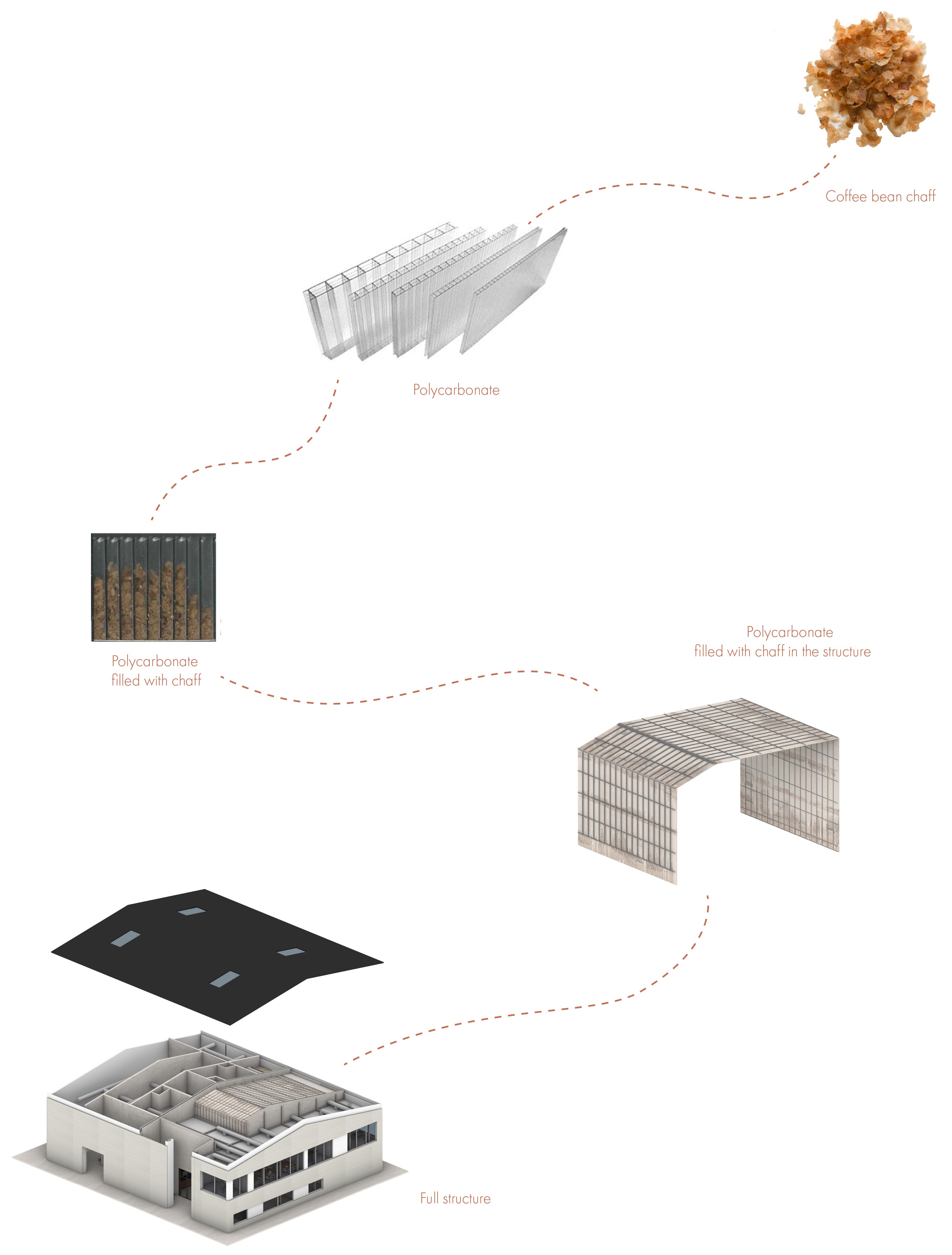 Coffee bean chaff

Polycarbonate

Polycarbonate filled with chaff

Polycarbonate filled with chaff in the structure

Full structure