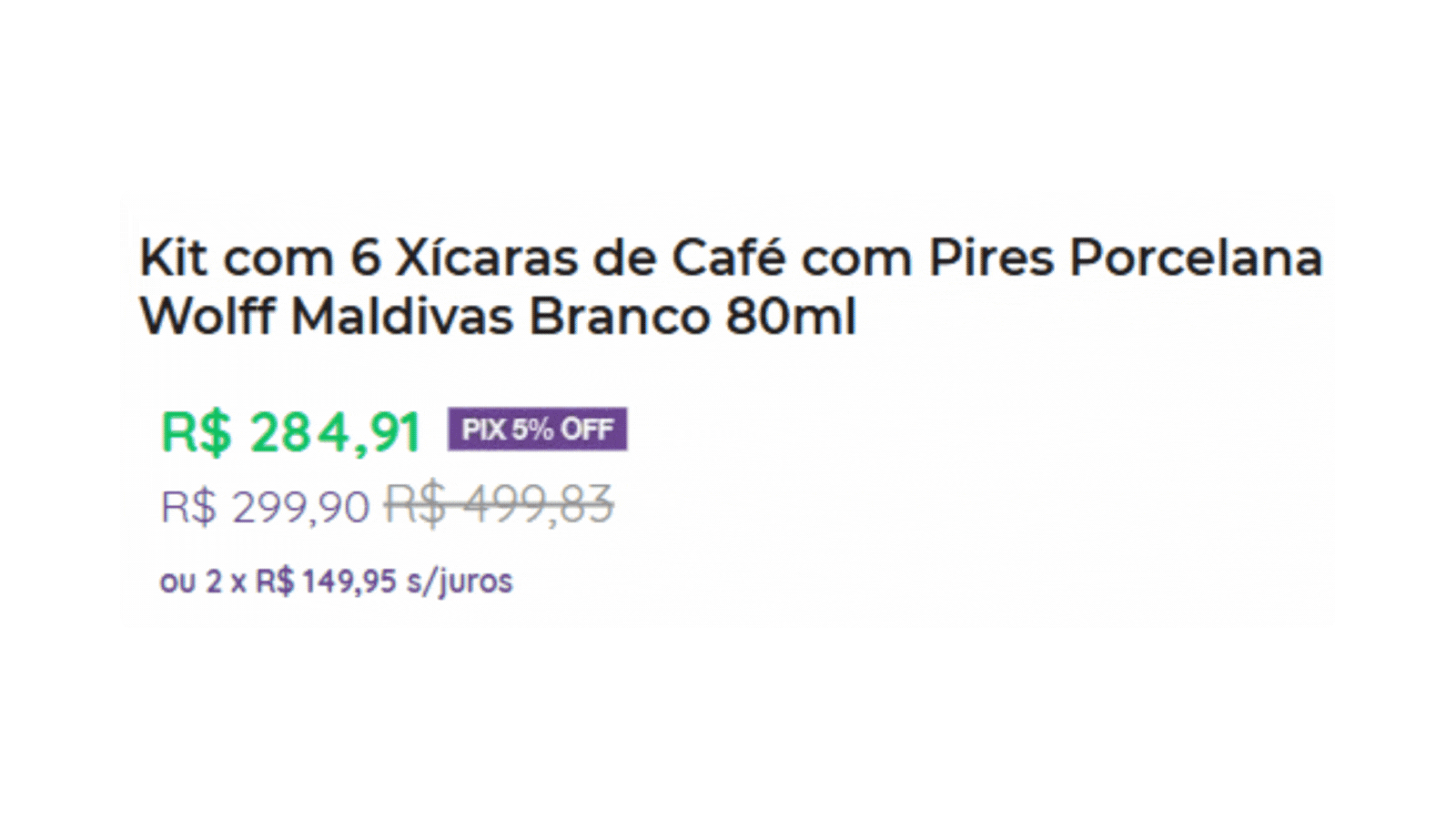 Kit com 6 Xícaras de Café com Pires Porcelana Wolff Maldivas Branco 80ml

R$ 284,91 PIX 5% OFF

R$ 299,90 R$ 499,83

ou 2 x R$ 149,95 s/juros