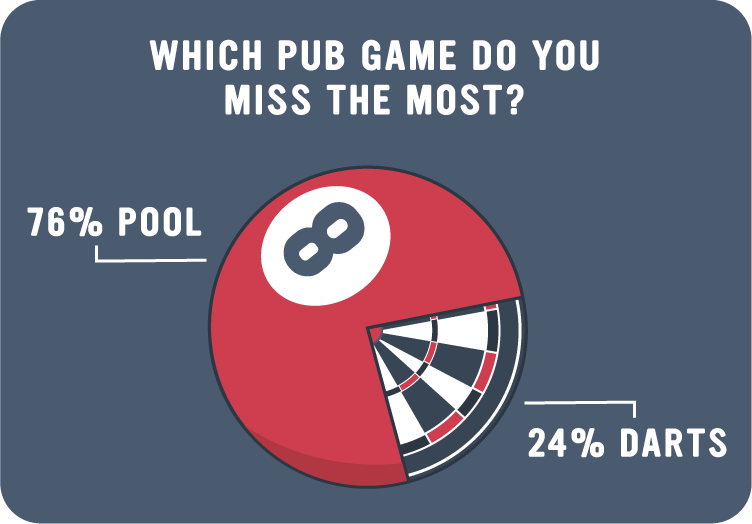 WHICH PUB GAME DO YOU MISS THE MOST?

76% POOL

8

24% DARTS