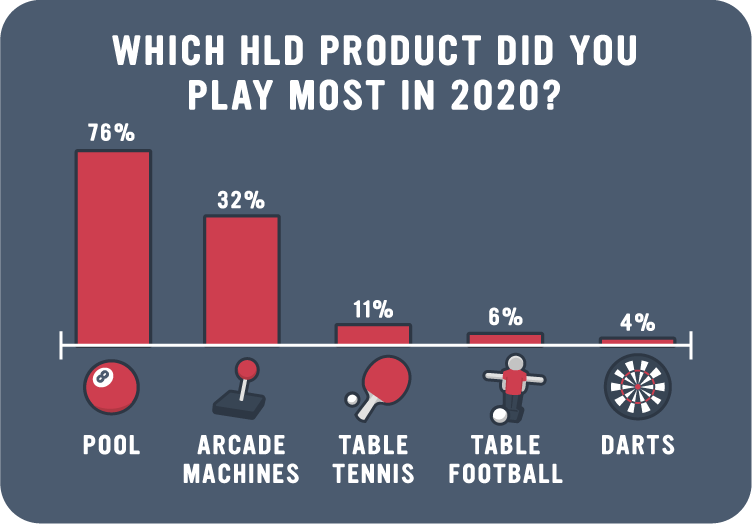 WHICH HLD PRODUCT DID YOU PLAY MOST IN 2020?

76%

32%

11%

6%

4%

8

POOL

ARCADE MACHINES

TABLE TENNIS

TABLE FOOTBALL

DARTS