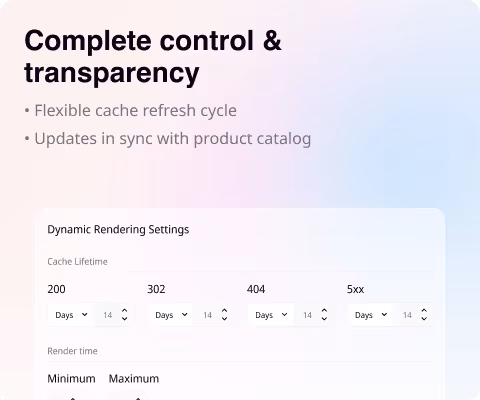 Complete control & transparency

• Flexible cache refresh cycle

• Updates in sync with product catalog

Dynamic Rendering Settings

Cache Lifetime

200

Days 14

302

Days 14

404

Days 14

5xx

Days 14

Render time

Minimum Maximum