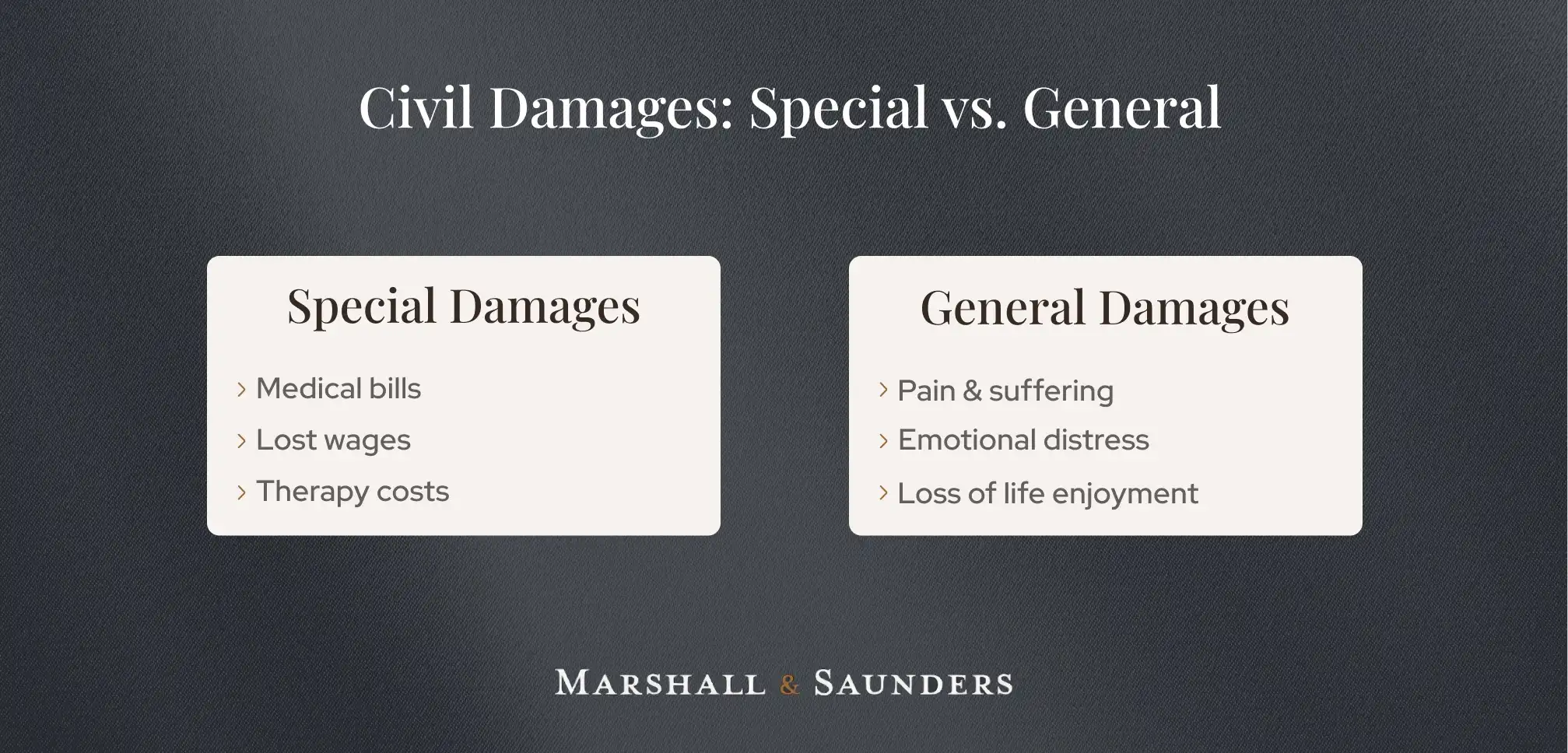 Civil Damages: Special vs. General

Special Damages

› Medical bills
› Lost wages
› Therapy costs

General Damages

› Pain & suffering
› Emotional distress
› Loss of life enjoyment

MARSHALL & SAUNDERS