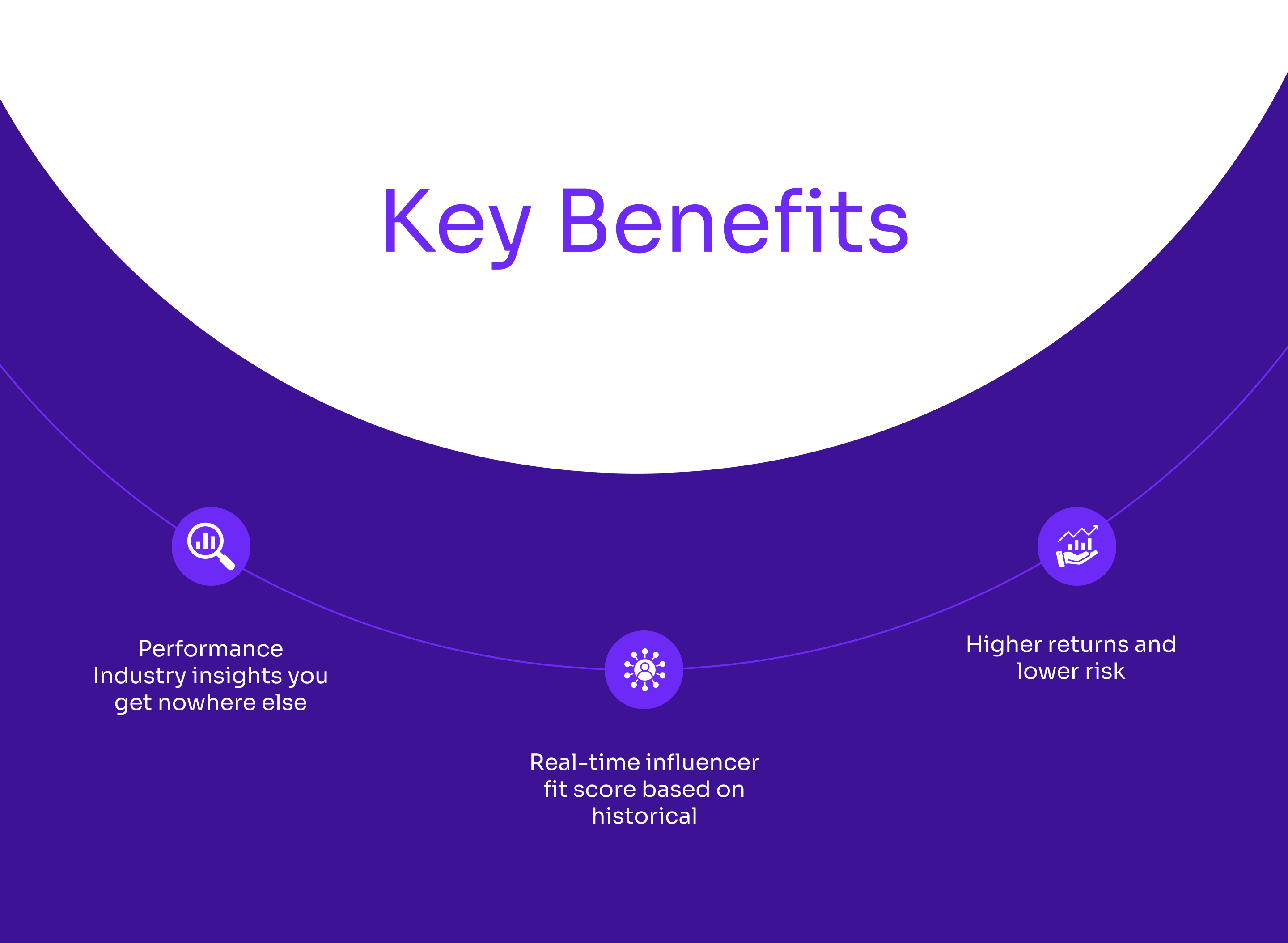 Key Benefits

Performance Industry insights you get nowhere else

Real-time influencer fit score based on historical

Higher returns and lower risk