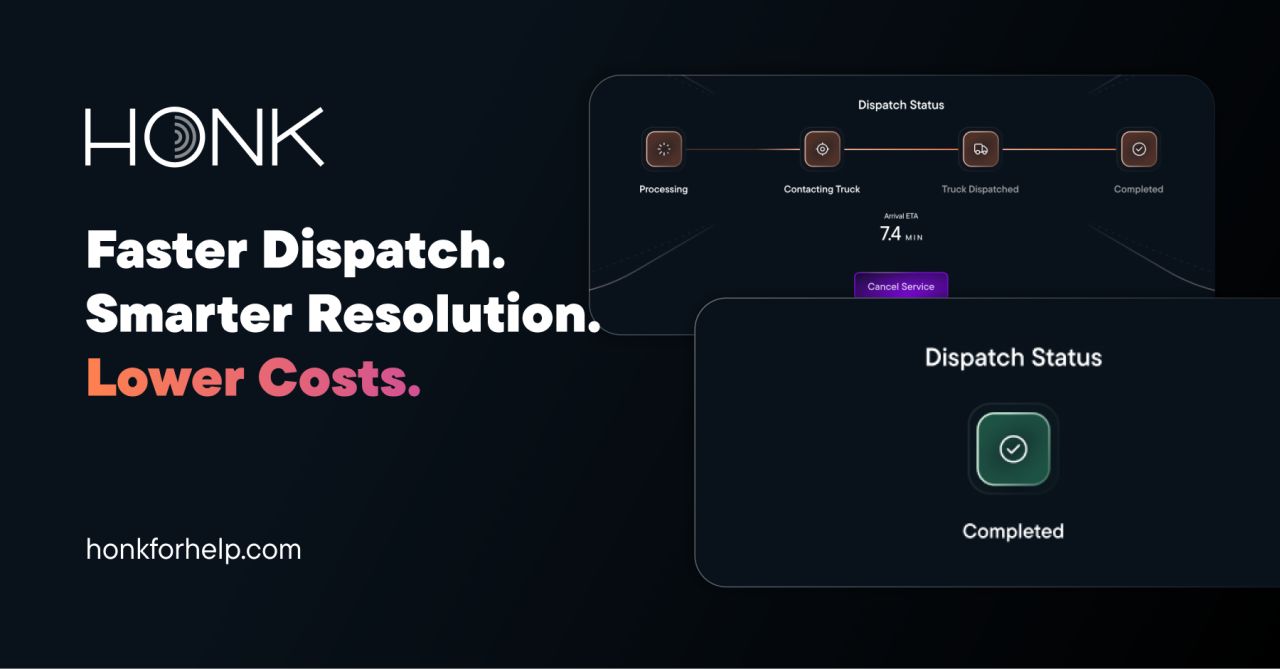 HONK

Faster Dispatch.
Smarter Resolution.
Lower Costs.

honkforhelp.com

Dispatch Status

Processing

Contacting Truck

Truck Dispatched

Completed

Arrival ETA
7.4 MIN

Cancel Service

Dispatch Status

Completed