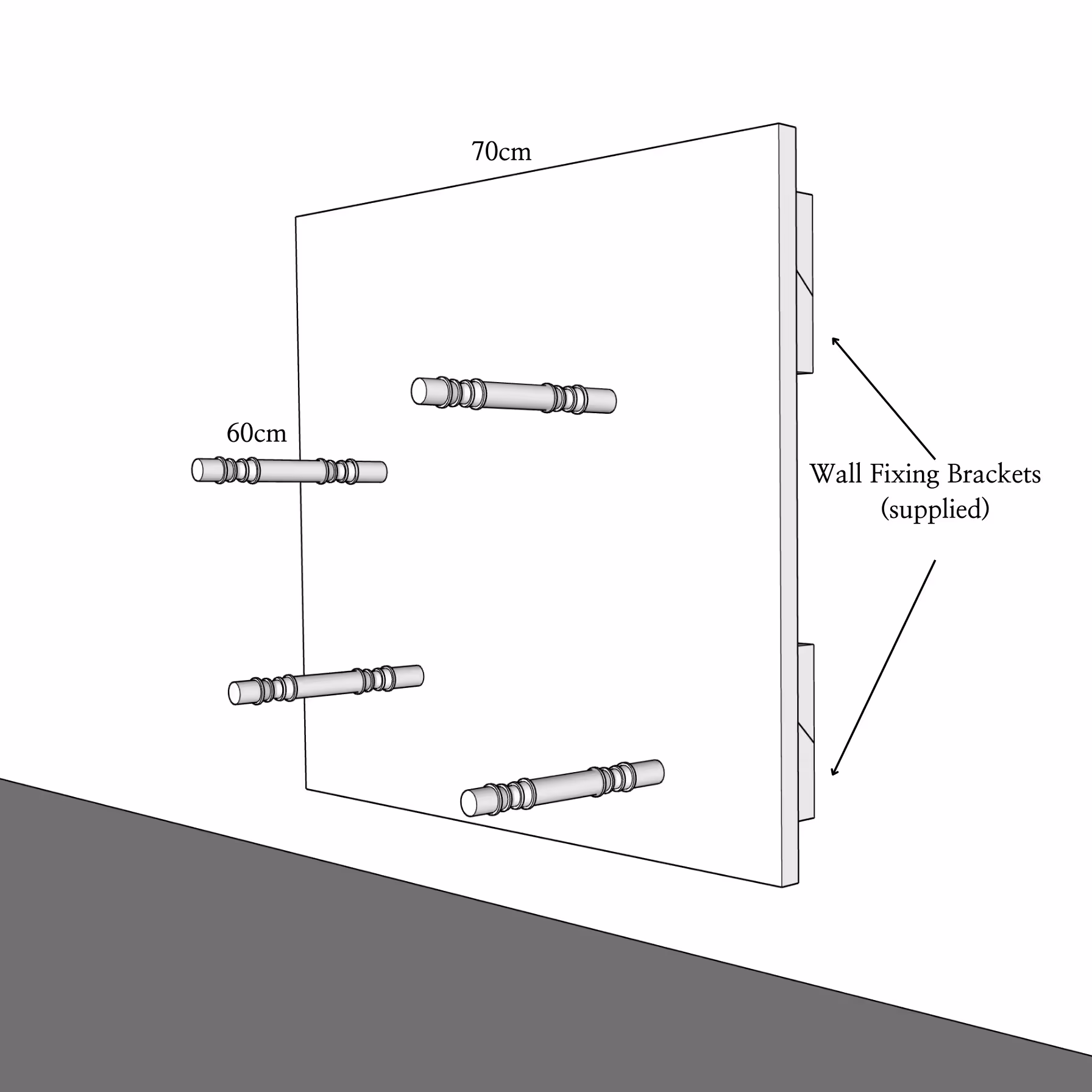 70cm

60cm

Wall Fixing Brackets
(supplied)