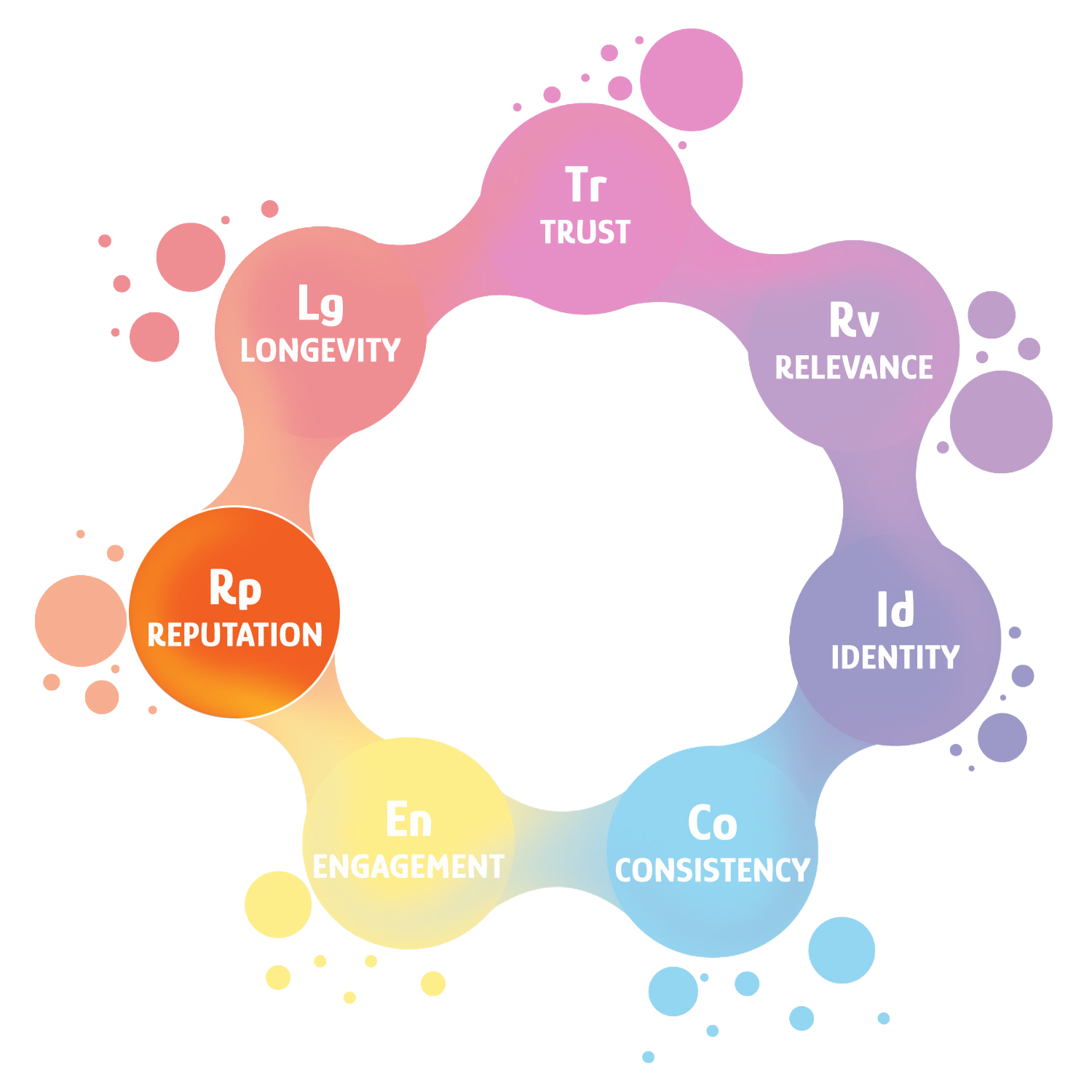 Tr
TRUST

Rv
RELEVANCE

Id
IDENTITY

Co
CONSISTENCY

En
ENGAGEMENT

Rp
REPUTATION

Lg
LONGEVITY