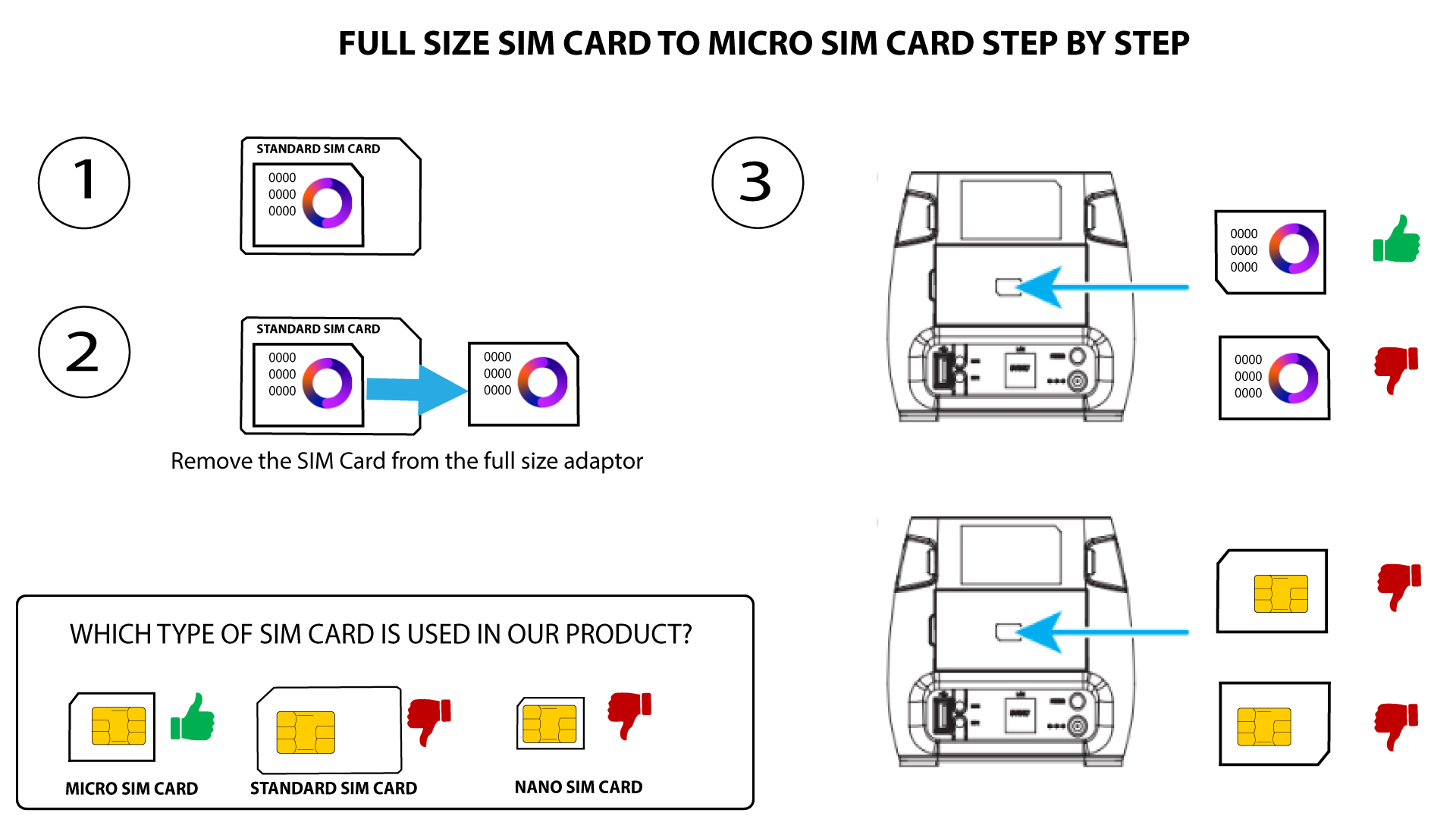 FULL SIZE SIM CARD TO MICRO SIM CARD STEP BY STEP

1

STANDARD SIM CARD

0000
0000
0000

2

STANDARD SIM CARD

0000
0000
0000

0000
0000
0000

Remove the SIM Card from the full size adaptor

3

0000
0000
0000

0000
0000
0000

WHICH TYPE OF SIM CARD IS USED IN OUR PRODUCT?

MICRO SIM CARD

STANDARD SIM CARD

NANO SIM CARD