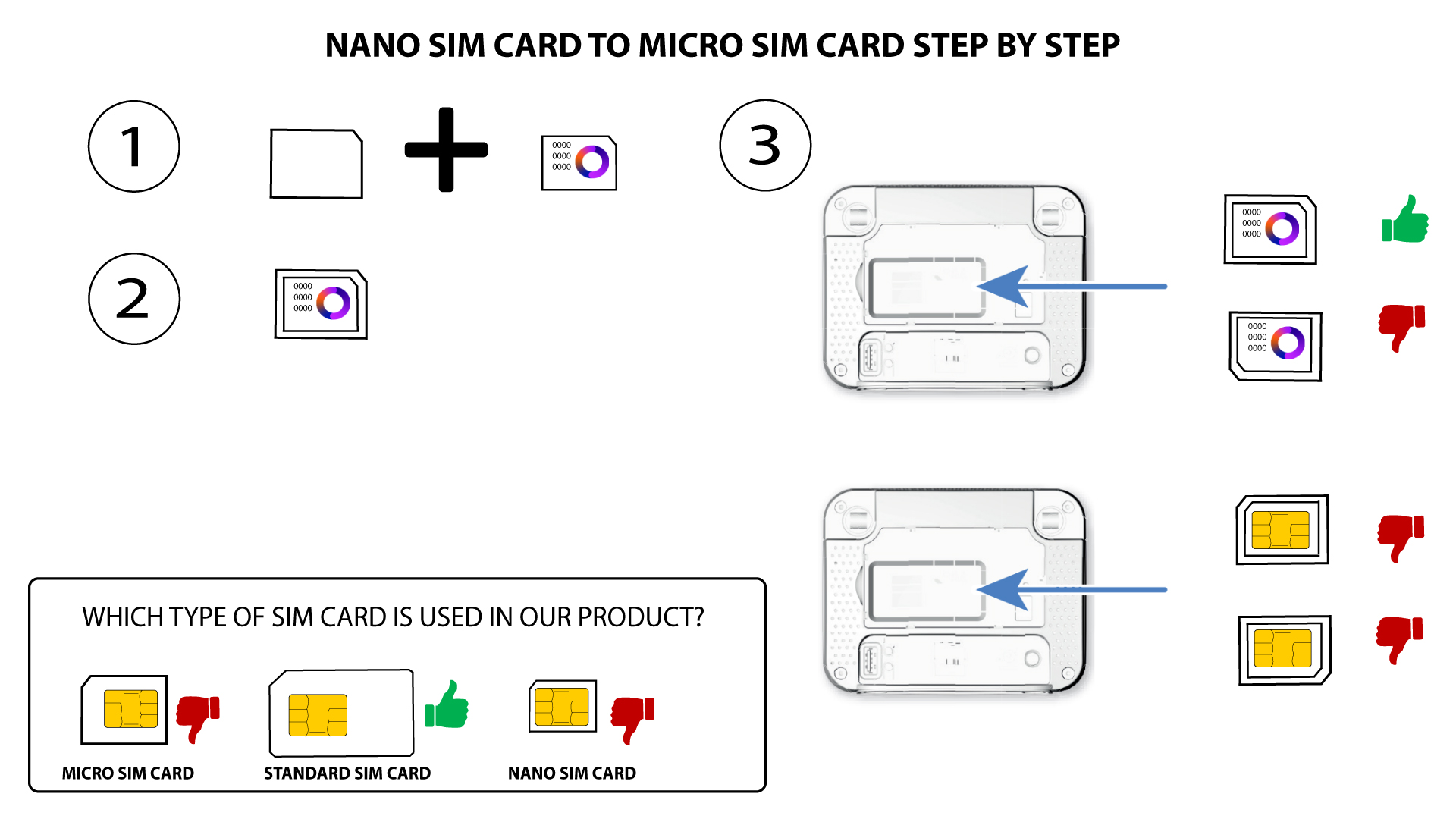 NANO SIM CARD TO MICRO SIM CARD STEP BY STEP

1

0000
0000
0000

2

0000
0000
0000

3

0000
0000
0000

0000
0000
0000

WHICH TYPE OF SIM CARD IS USED IN OUR PRODUCT?

MICRO SIM CARD

STANDARD SIM CARD

NANO SIM CARD