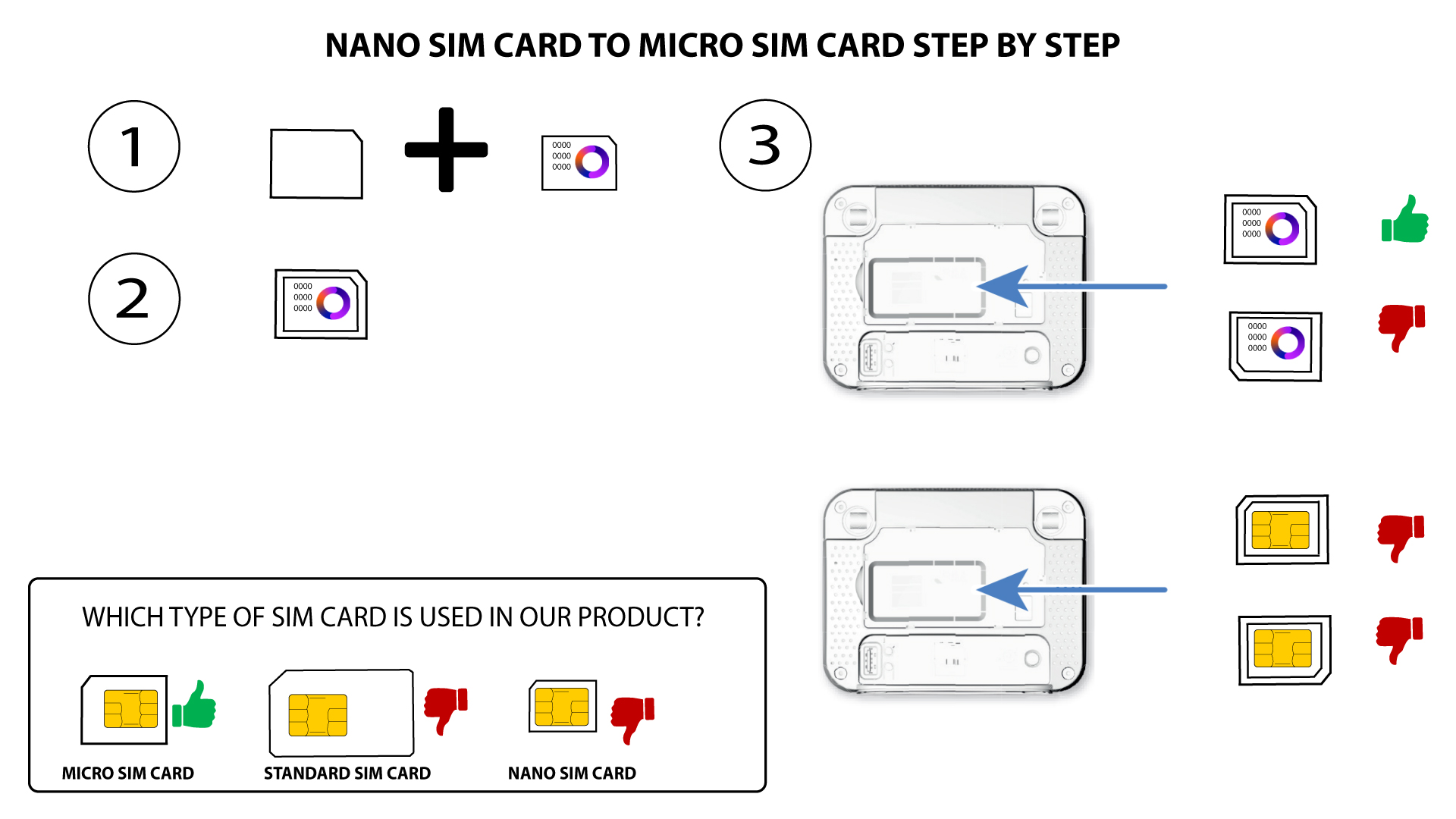 NANO SIM CARD TO MICRO SIM CARD STEP BY STEP

1

0000
0000
0000

2

0000
0000
0000

3

0000
0000
0000

0000
0000
0000

WHICH TYPE OF SIM CARD IS USED IN OUR PRODUCT?

MICRO SIM CARD

STANDARD SIM CARD

NANO SIM CARD