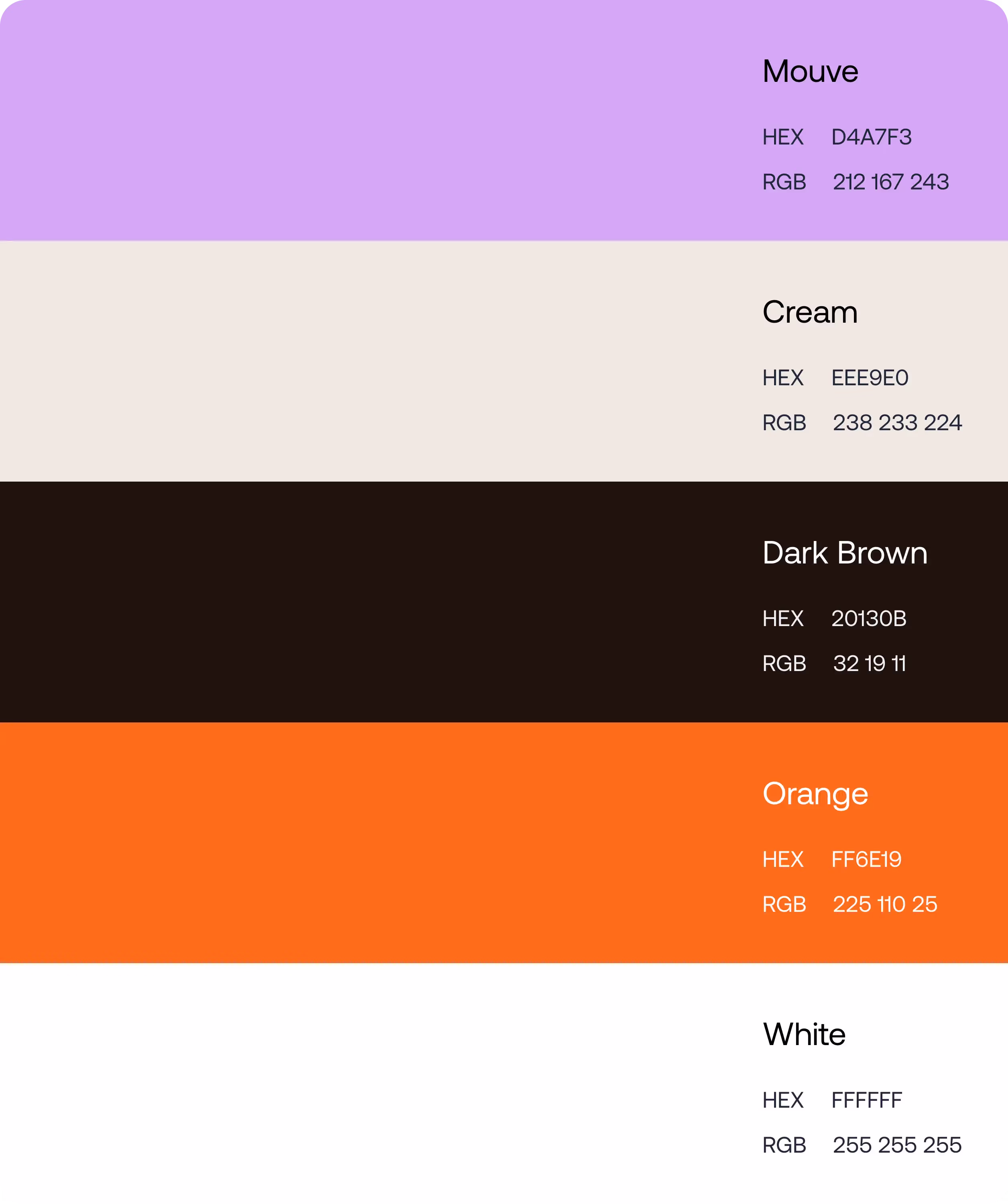 Mouve

HEX D4A7F3

RGB 212 167 243

Cream

HEX EEE9E0

RGB 238 233 224

Dark Brown

HEX 20130B

RGB 32 19 11

Orange

HEX FF6E19

RGB 225 110 25

White

HEX FFFFFF

RGB 255 255 255