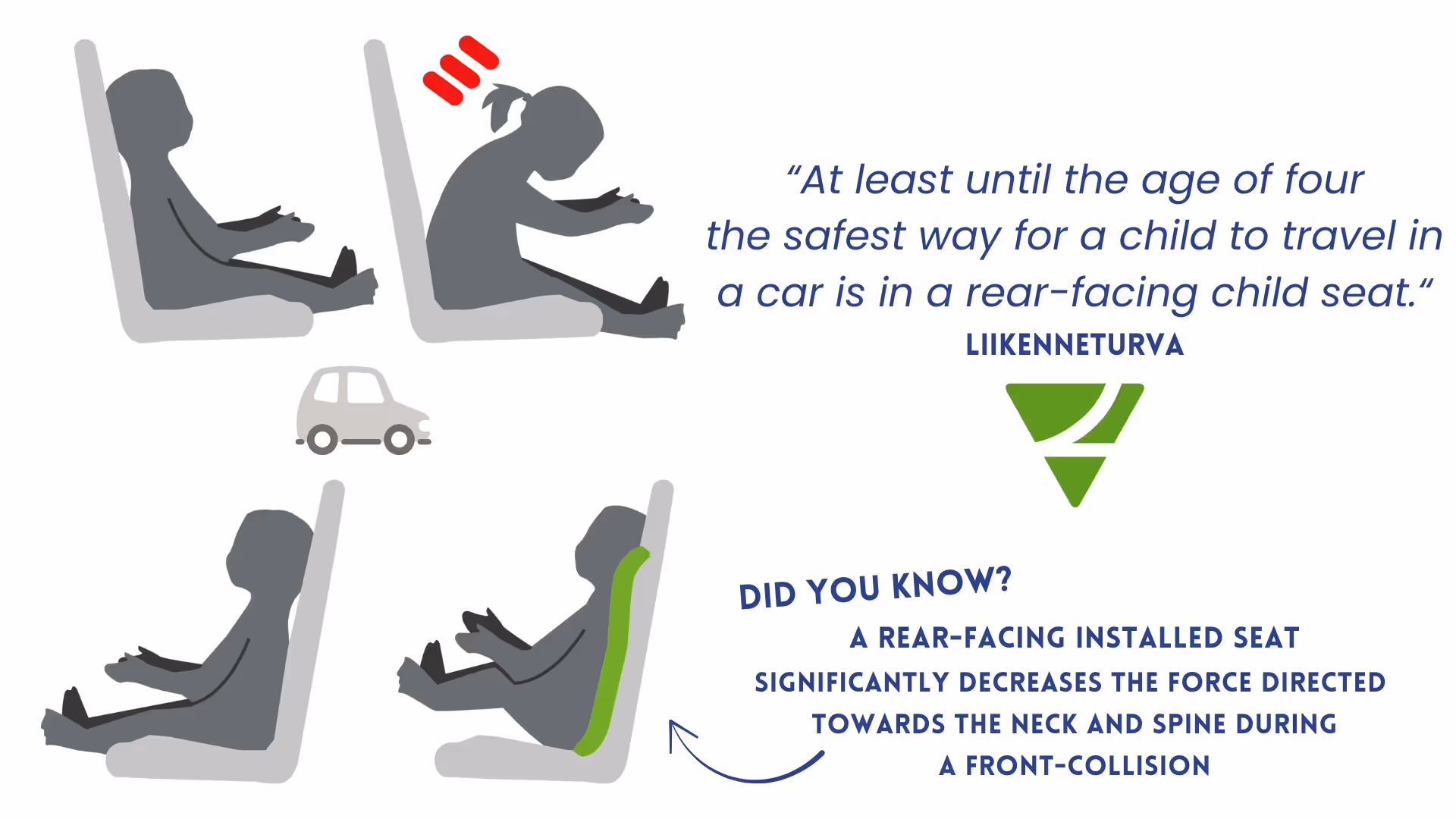 “At least until the age of four the safest way for a child to travel in a car is in a rear-facing child seat.“

LIIKENNETURVA

DID YOU KNOW?

A REAR-FACING INSTALLED SEAT SIGNIFICANTLY DECREASES THE FORCE DIRECTED TOWARDS THE NECK AND SPINE DURING A FRONT-COLLISION