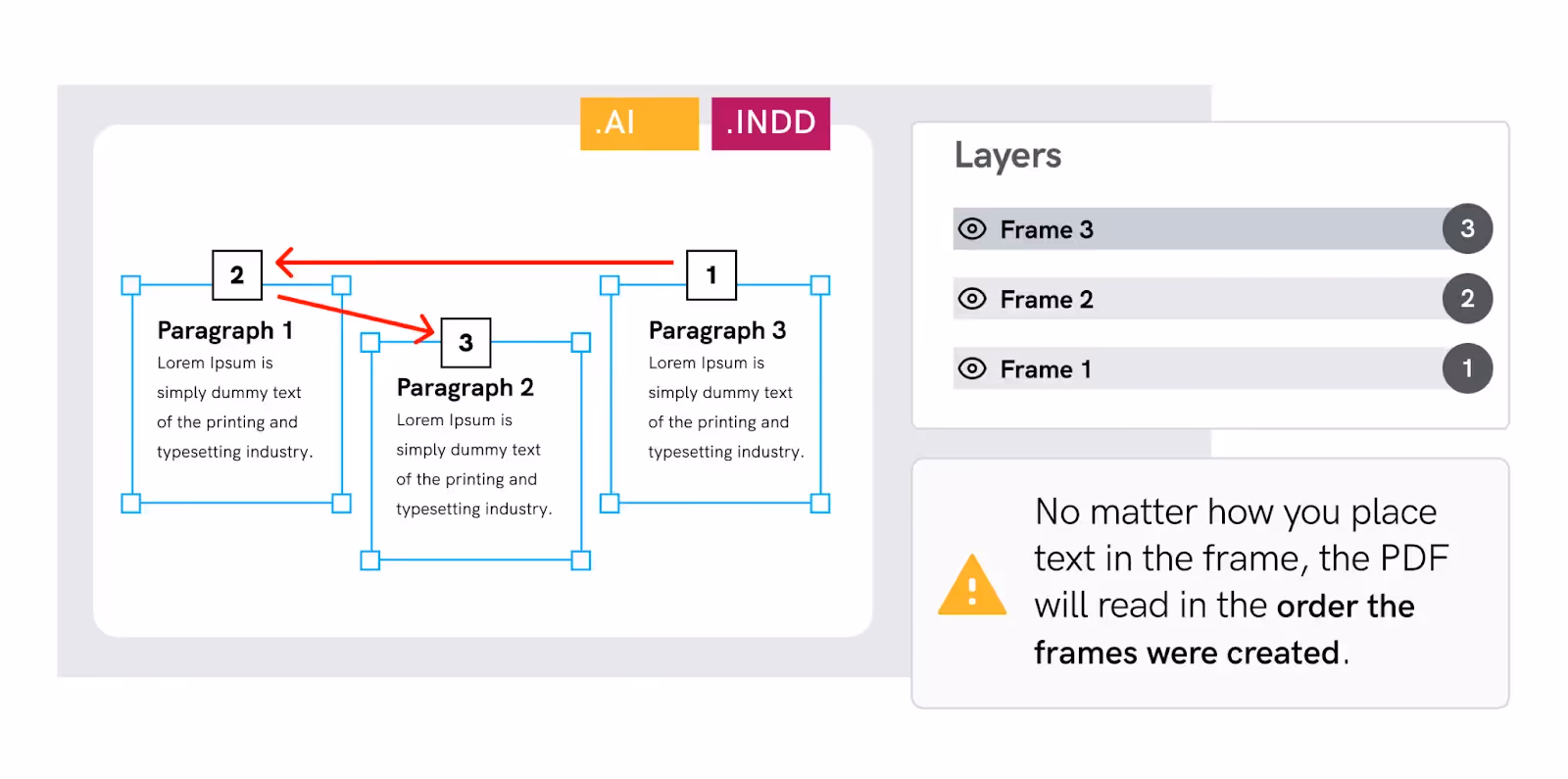 .AI .INDD

2
Paragraph 1
Lorem Ipsum is simply dummy text of the printing and typesetting industry.

3
Paragraph 2
Lorem Ipsum is simply dummy text of the printing and typesetting industry.

1
Paragraph 3
Lorem Ipsum is simply dummy text of the printing and typesetting industry.

Layers
Frame 3 3
Frame 2 2
Frame 1 1

No matter how you place text in the frame, the PDF will read in the order the frames were created.