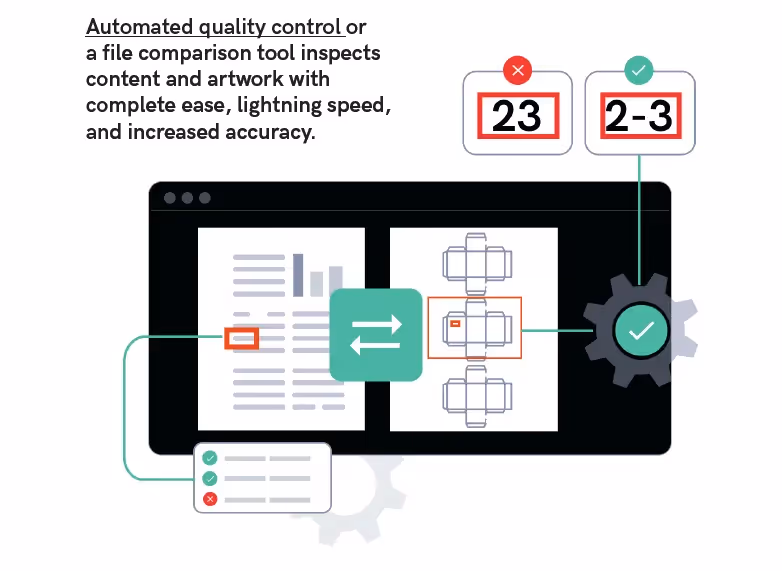 Automated quality control or a file comparison tool inspects content and artwork with complete ease, lightning speed, and increased accuracy.

23

2-3