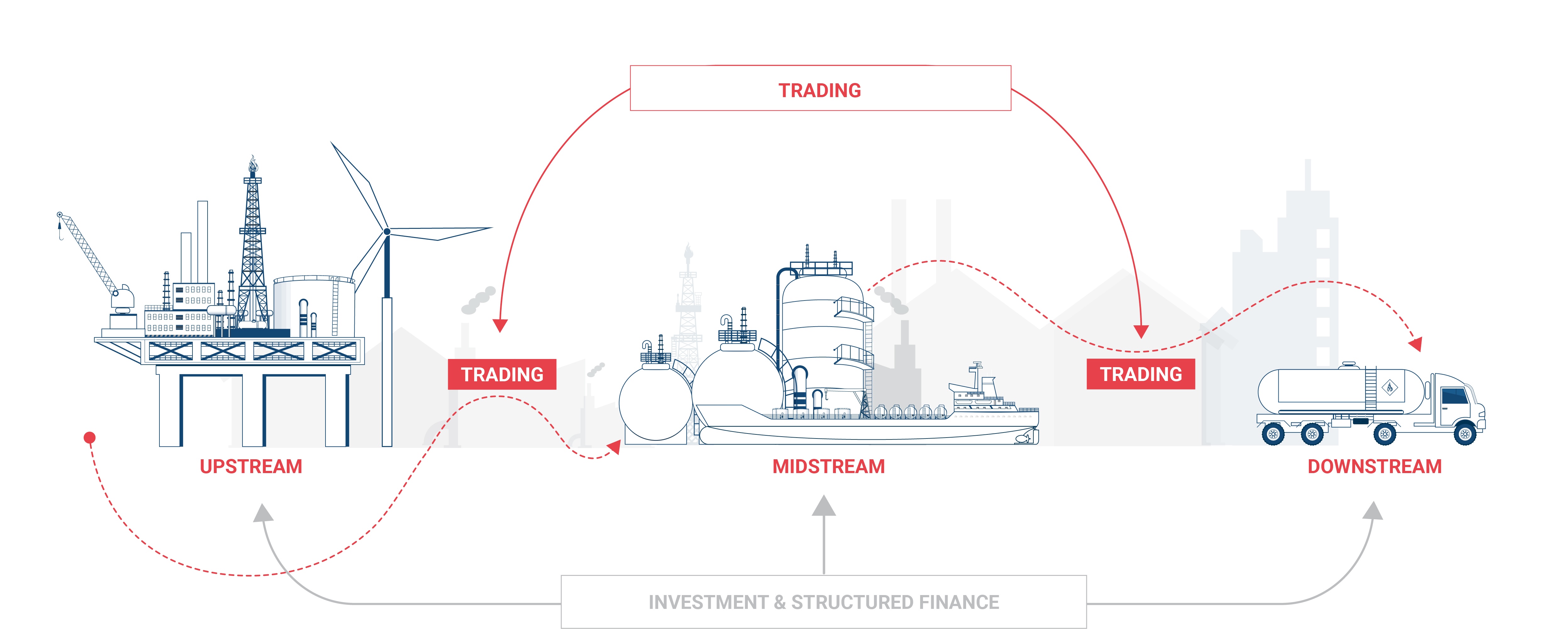 TRADING

TRADING

TRADING

UPSTREAM

MIDSTREAM

DOWNSTREAM

INVESTMENT & STRUCTURED FINANCE