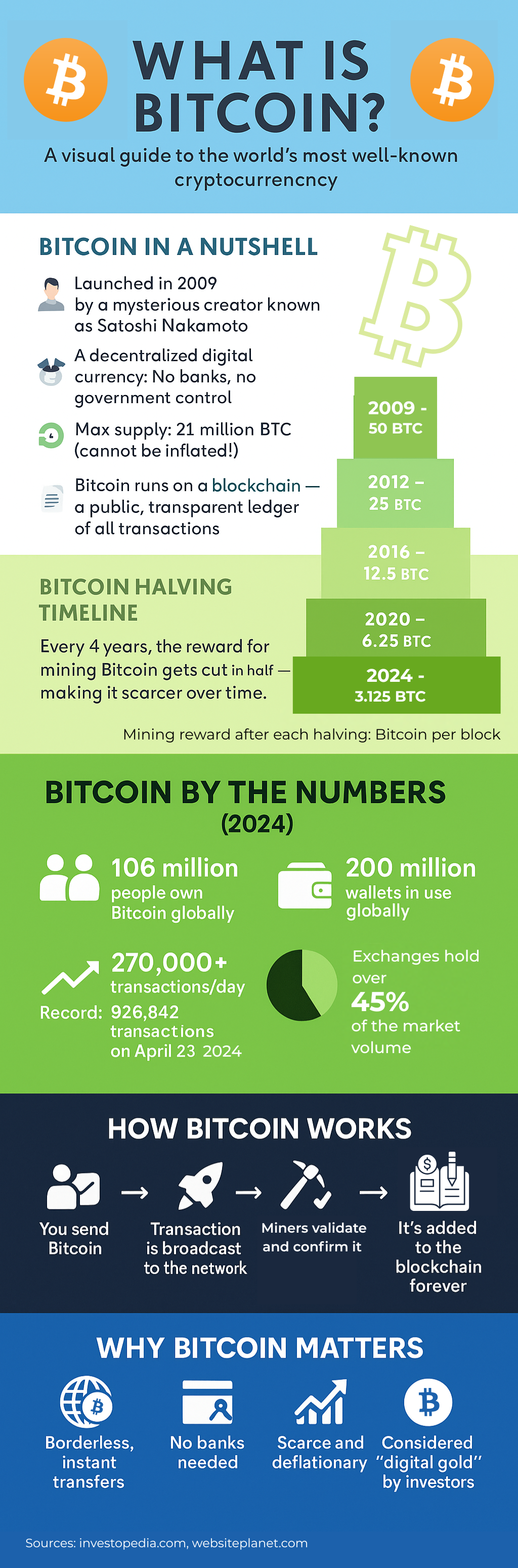 WHAT IS BITCOIN?

A visual guide to the world's most well-known cryptocurrencncy

BITCOIN IN A NUTSHELL

Launched in 2009 by a mysterious creator known as Satoshi Nakamoto

A decentralized digital currency: No banks, no government control

Max supply: 21 million BTC (cannot be inflated!)

Bitcoin runs on a blockchain — a public, transparent ledger of all transactions

2009 - 50 BTC

2012 – 25 BTC

2016 – 12.5 BTC

2020 – 6.25 BTC

2024 - 3.125 BTC

BITCOIN HALVING TIMELINE

Every 4 years, the reward for mining Bitcoin gets cut in half — making it scarcer over time.

Mining reward after each halving: Bitcoin per block

BITCOIN BY THE NUMBERS (2024)

106 million people own Bitcoin globally

200 million wallets in use globally

270,000+ transactions/day

Record: 926,842 transactions on April 23 2024

Exchanges hold over 45% of the market volume

HOW BITCOIN WORKS

You send Bitcoin → Transaction is broadcast to the network → Miners validate and confirm it → It's added to the blockchain forever

WHY BITCOIN MATTERS

Borderless, instant transfers

No banks needed

Scarce and deflationary

Considered "digital gold" by investors

Sources: investopedia.com, websiteplanet.com