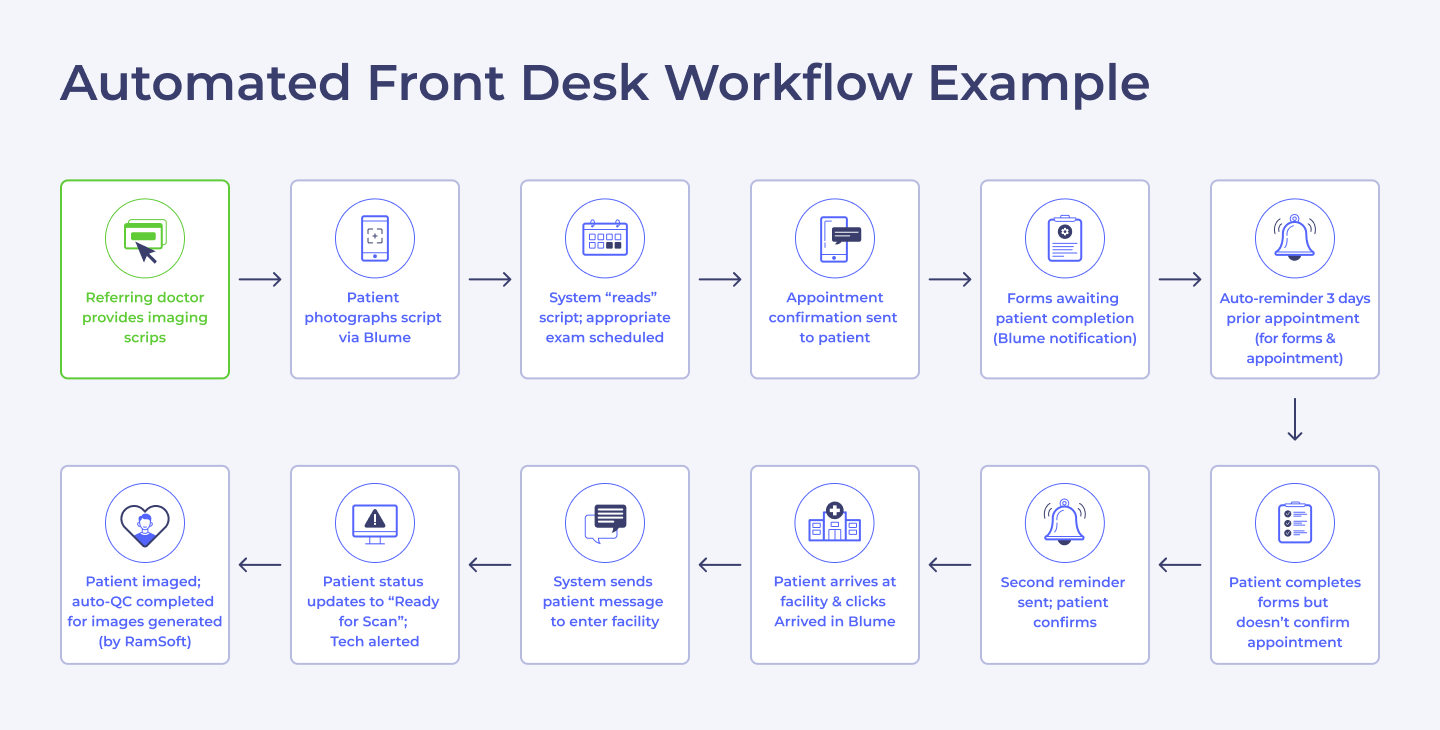 Automated Front Desk Workflow Example

Referring doctor provides imaging scrips

Patient photographs script via Blume

System “reads” script; appropriate exam scheduled

Appointment confirmation sent to patient

Forms awaiting patient completion (Blume notification)

Auto-reminder 3 days prior appointment (for forms & appointment)

Patient completes forms but doesn’t confirm appointment

Second reminder sent; patient confirms

Patient arrives at facility & clicks Arrived in Blume

System sends patient message to enter facility

Patient status updates to “Ready for Scan”; Tech alerted

Patient imaged; auto-QC completed for images generated (by RamSoft)