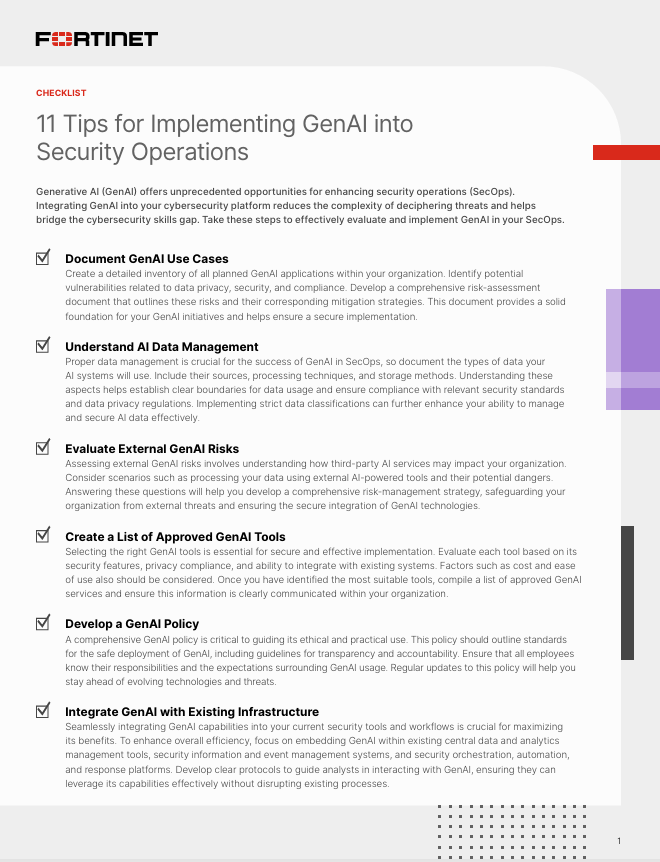 FORTINET

CHECKLIST

11 Tips for Implementing GenAI into Security Operations

Generative AI (GenAI) offers unprecedented opportunities for enhancing security operations (SecOps). Integrating GenAI into your cybersecurity platform reduces the complexity of deciphering threats and helps bridge the cybersecurity skills gap. Take these steps to effectively evaluate and implement GenAI in your SecOps.

Document GenAI Use Cases
Create a detailed inventory of all planned GenAI applications within your organization. Identify potential vulnerabilities related to data privacy, security, and compliance. Develop a comprehensive risk-assessment document that outlines these risks and their corresponding mitigation strategies. This document provides a solid foundation for your GenAI initiatives and helps ensure a secure implementation.

Understand AI Data Management
Proper data management is crucial for the success of GenAI in SecOps, so document the types of data your AI systems will use. Include their sources, processing techniques, and storage methods. Understanding these aspects helps establish clear boundaries for data usage and ensure compliance with relevant security standards and data privacy regulations. Implementing strict data classifications can further enhance your ability to manage and secure AI data effectively.

Evaluate External GenAI Risks
Assessing external GenAI risks involves understanding how third-party AI services may impact your organization. Consider scenarios such as processing your data using external AI-powered tools and their potential dangers. Answering these questions will help you develop a comprehensive risk-management strategy, safeguarding your organization from external threats and ensuring the secure integration of GenAI technologies.

Create a List of Approved GenAI Tools
Selecting the right GenAI tools is essential for secure and effective implementation. Evaluate each tool based on its security features, privacy compliance, and ability to integrate with existing systems. Factors such as cost and ease of use also should be considered. Once you have identified the most suitable tools, compile a list of approved GenAI services and ensure this information is clearly communicated within your organization.

Develop a GenAI Policy
A comprehensive GenAI policy is critical to guiding its ethical and practical use. This policy should outline standards for the safe deployment of GenAI, including guidelines for transparency and accountability. Ensure that all employees know their responsibilities and the expectations surrounding GenAI usage. Regular updates to this policy will help you stay ahead of evolving technologies and threats.

Integrate GenAI with Existing Infrastructure
Seamlessly integrating GenAI capabilities into your current security tools and workflows is crucial for maximizing its benefits. To enhance overall efficiency, focus on embedding GenAI within existing central data and analytics management tools, security information and event management systems, and security orchestration, automation, and response platforms. Develop clear protocols to guide analysts in interacting with GenAI, ensuring they can leverage its capabilities effectively without disrupting existing processes.

1